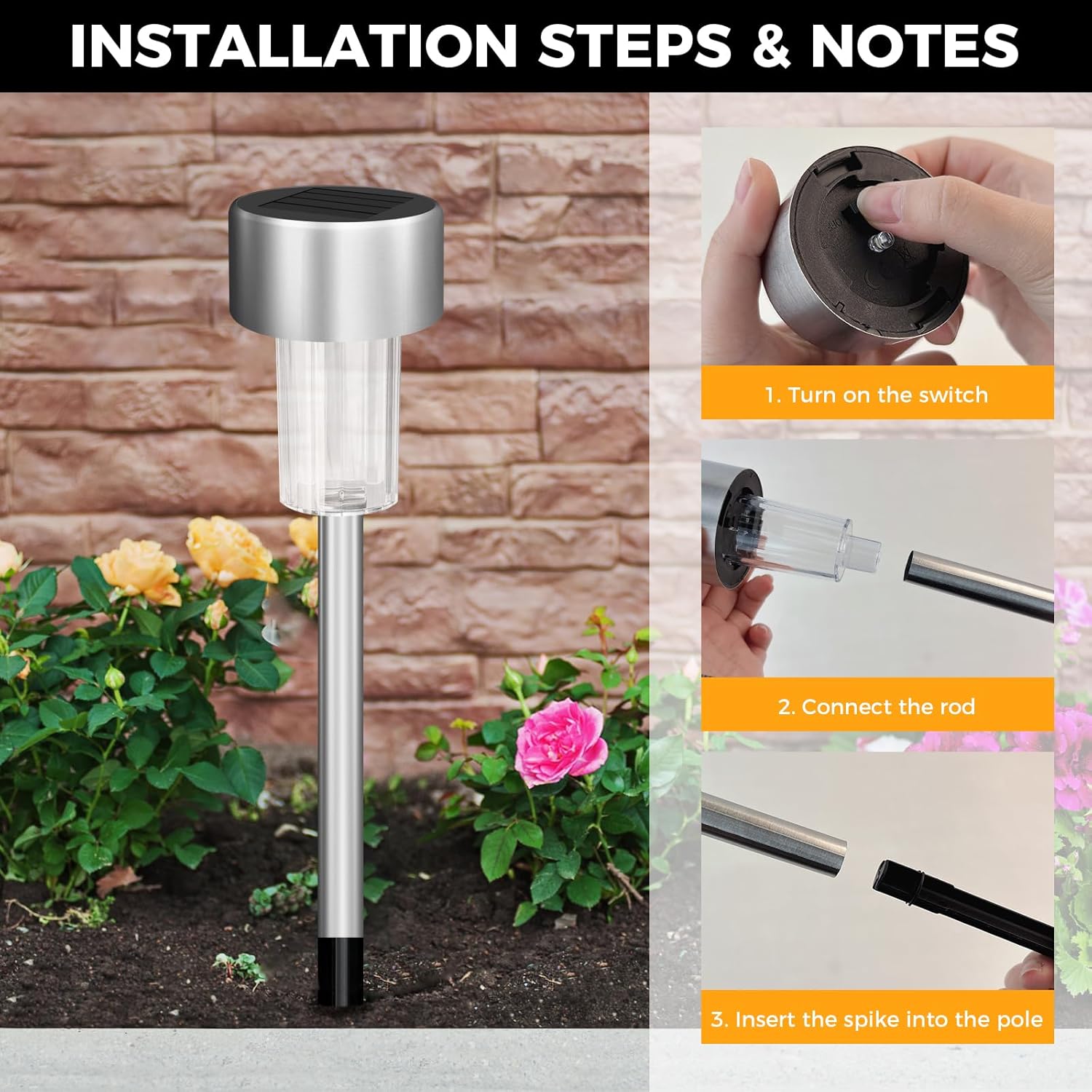 INSTALLATION STEPS & NOTES

1. Turn on the switch

2. Connect the rod

3. Insert the spike into the pole