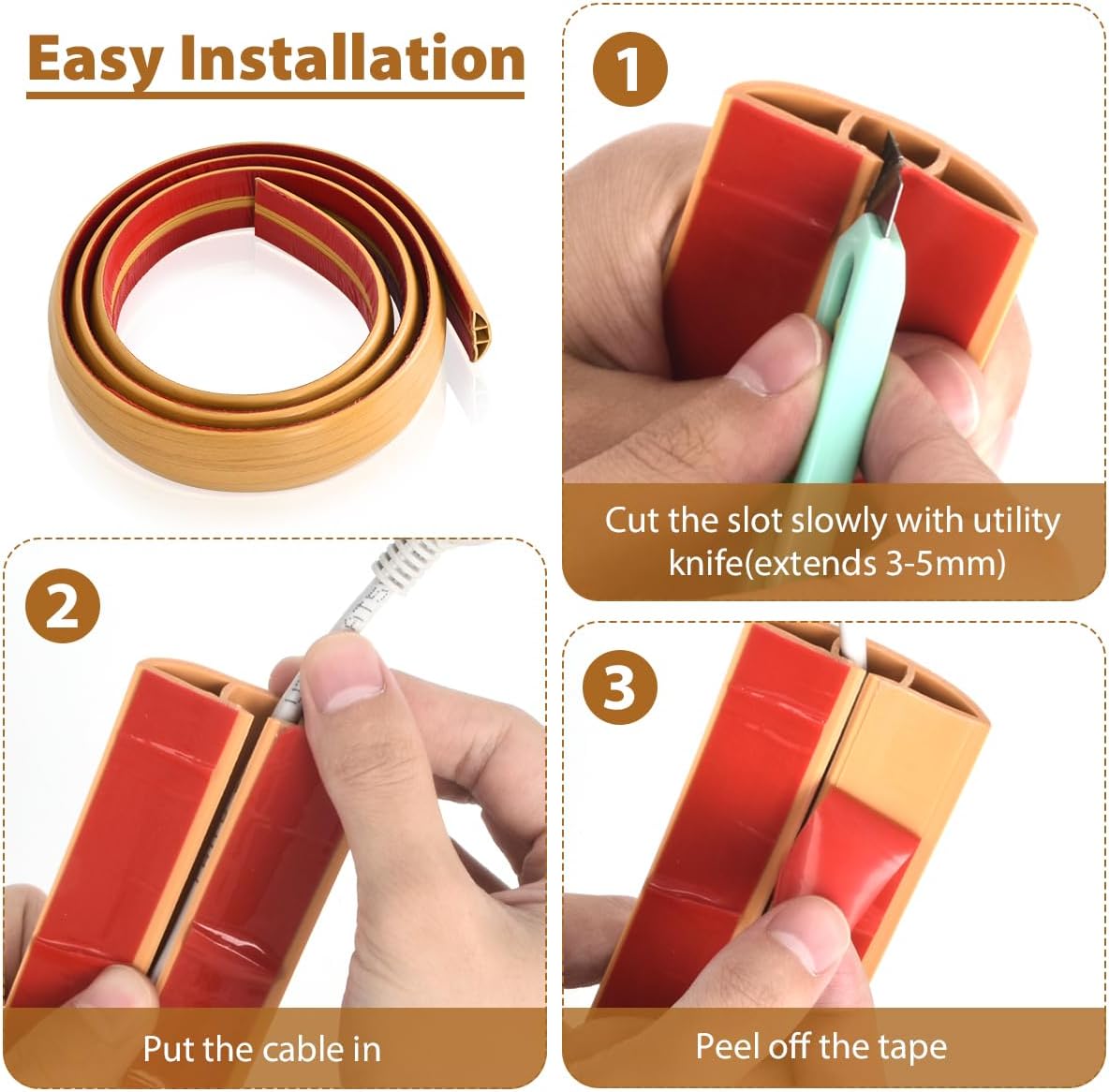 Easy Installation

1

Cut the slot slowly with utility knife(extends 3-5mm)

2

Put the cable in

3

Peel off the tape