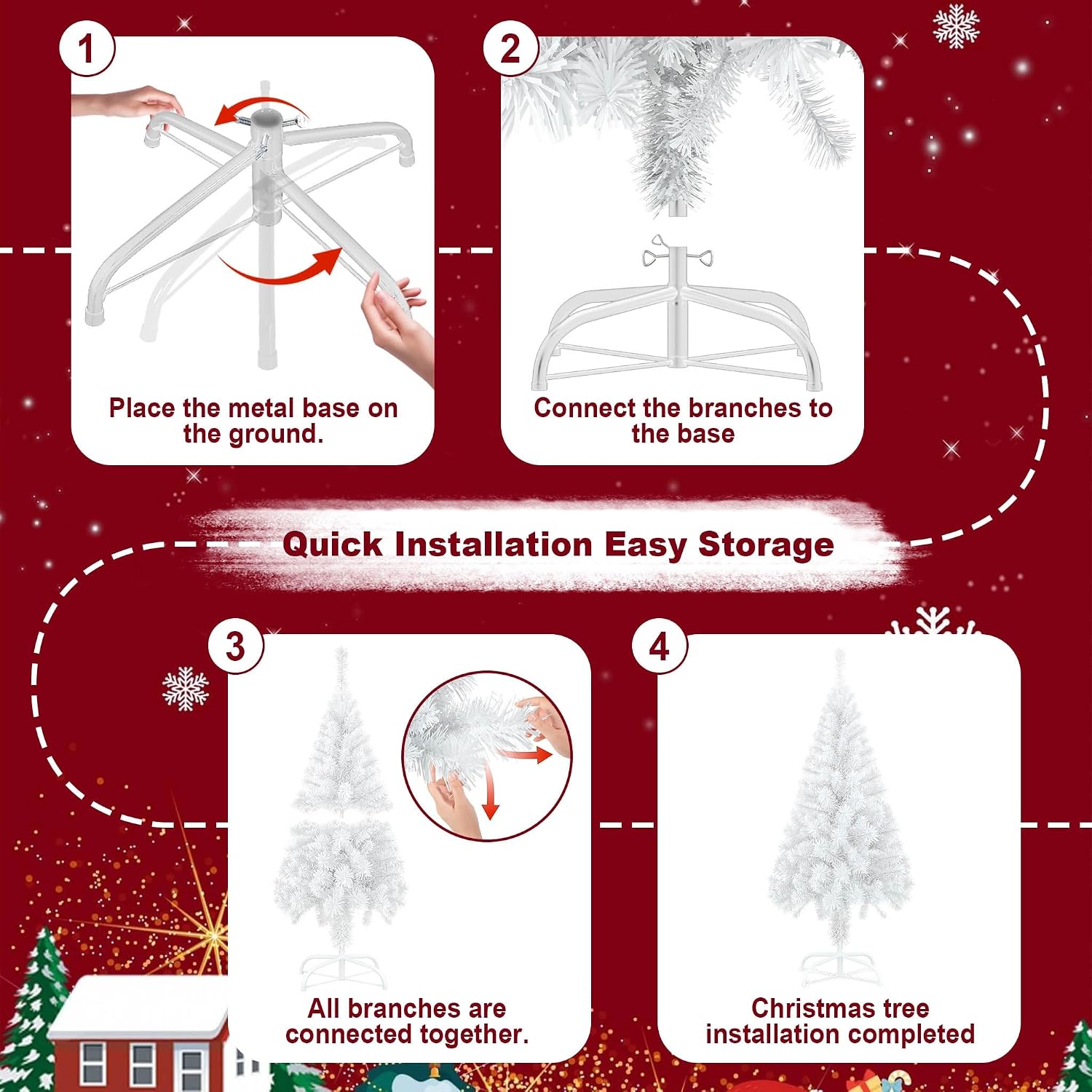 1

Place the metal base on the ground.

2

Connect the branches to the base

Quick Installation Easy Storage

3

All branches are connected together.

4

Christmas tree installation completed