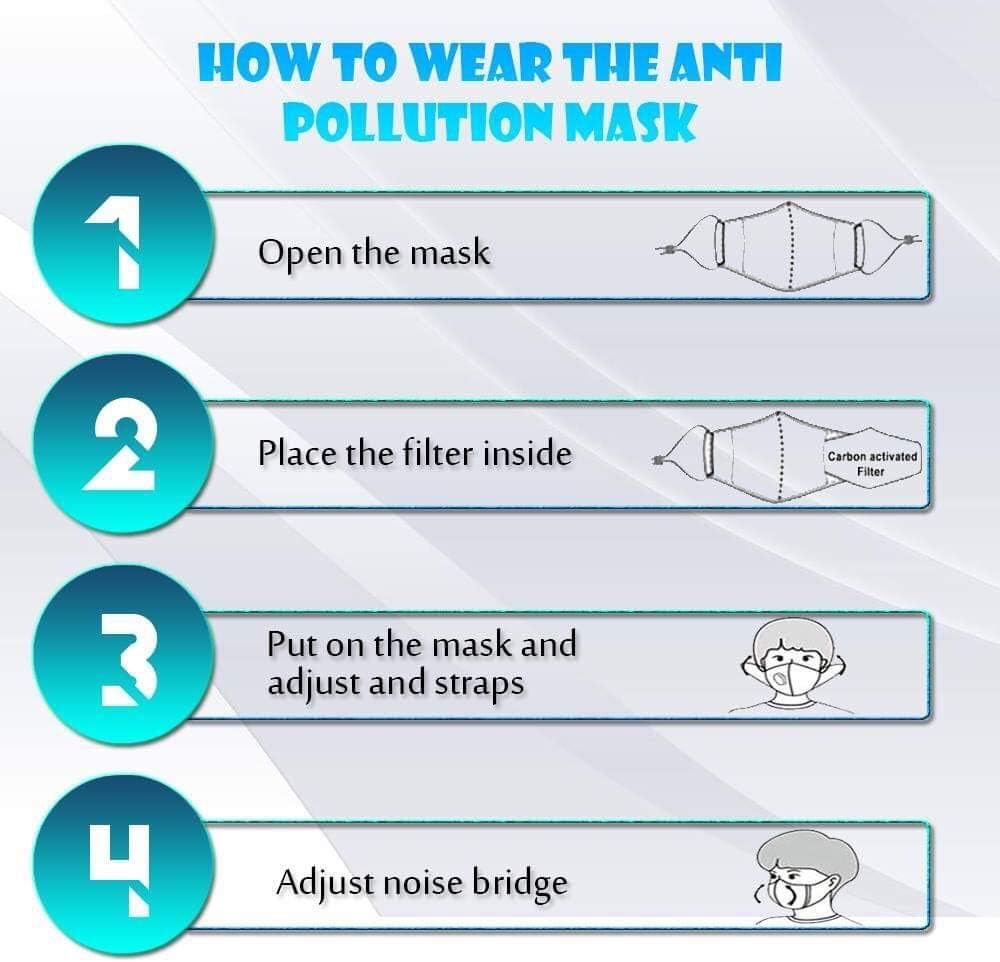 HOW TO WEAR THE ANTI POLLUTION MASK

1

Open the mask

2

Place the filter inside

Carbon activated Filter

3

Put on the mask and adjust and straps

4

Adjust noise bridge