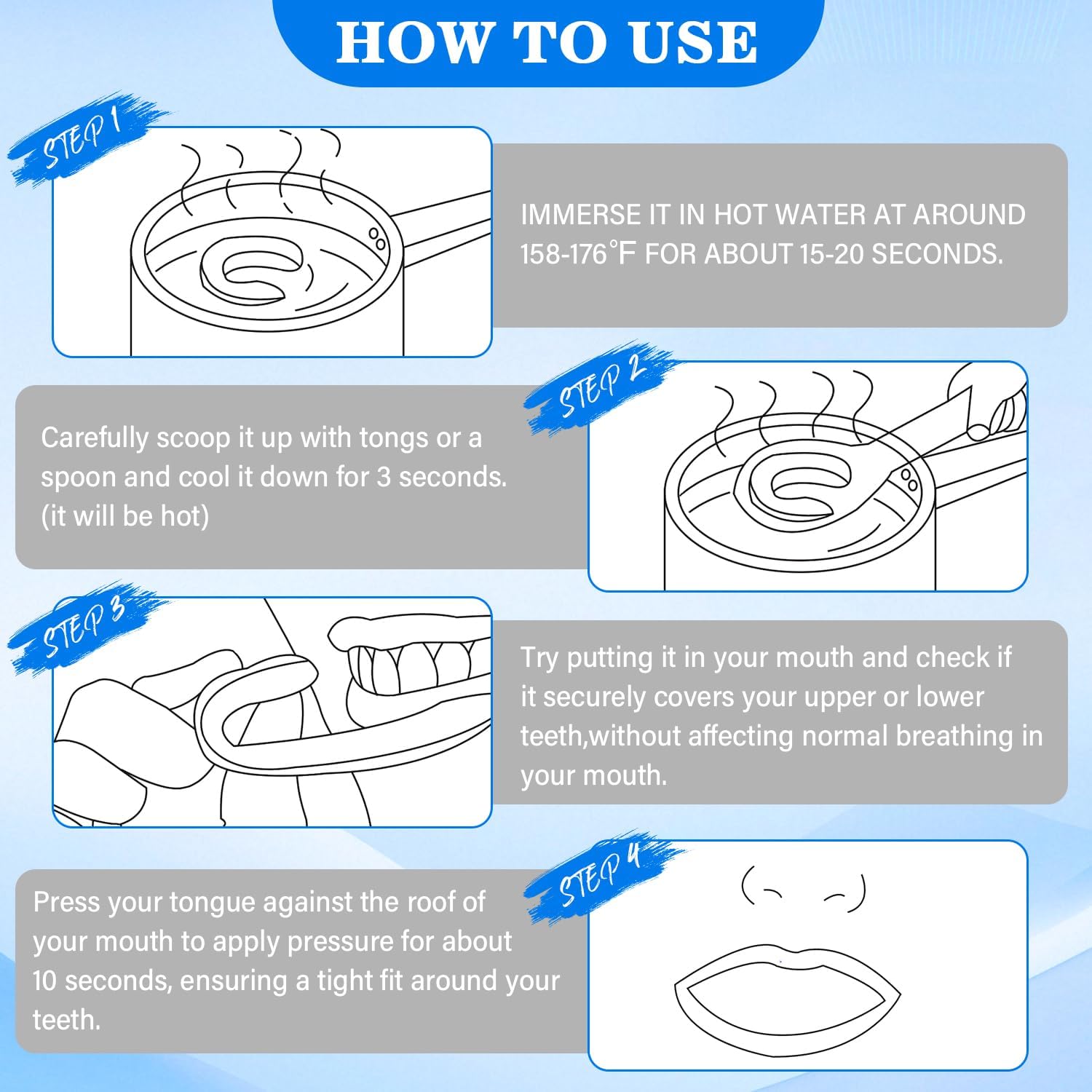 HOW TO USE

STEP 1

IMMERSE IT IN HOT WATER AT AROUND 158-176°F FOR ABOUT 15-20 SECONDS.

STEP 2

Carefully scoop it up with tongs or a spoon and cool it down for 3 seconds. (it will be hot)

STEP 3

Try putting it in your mouth and check if it securely covers your upper or lower teeth,without affecting normal breathing in your mouth.

STEP 4

Press your tongue against the roof of your mouth to apply pressure for about 10 seconds, ensuring a tight fit around your teeth.