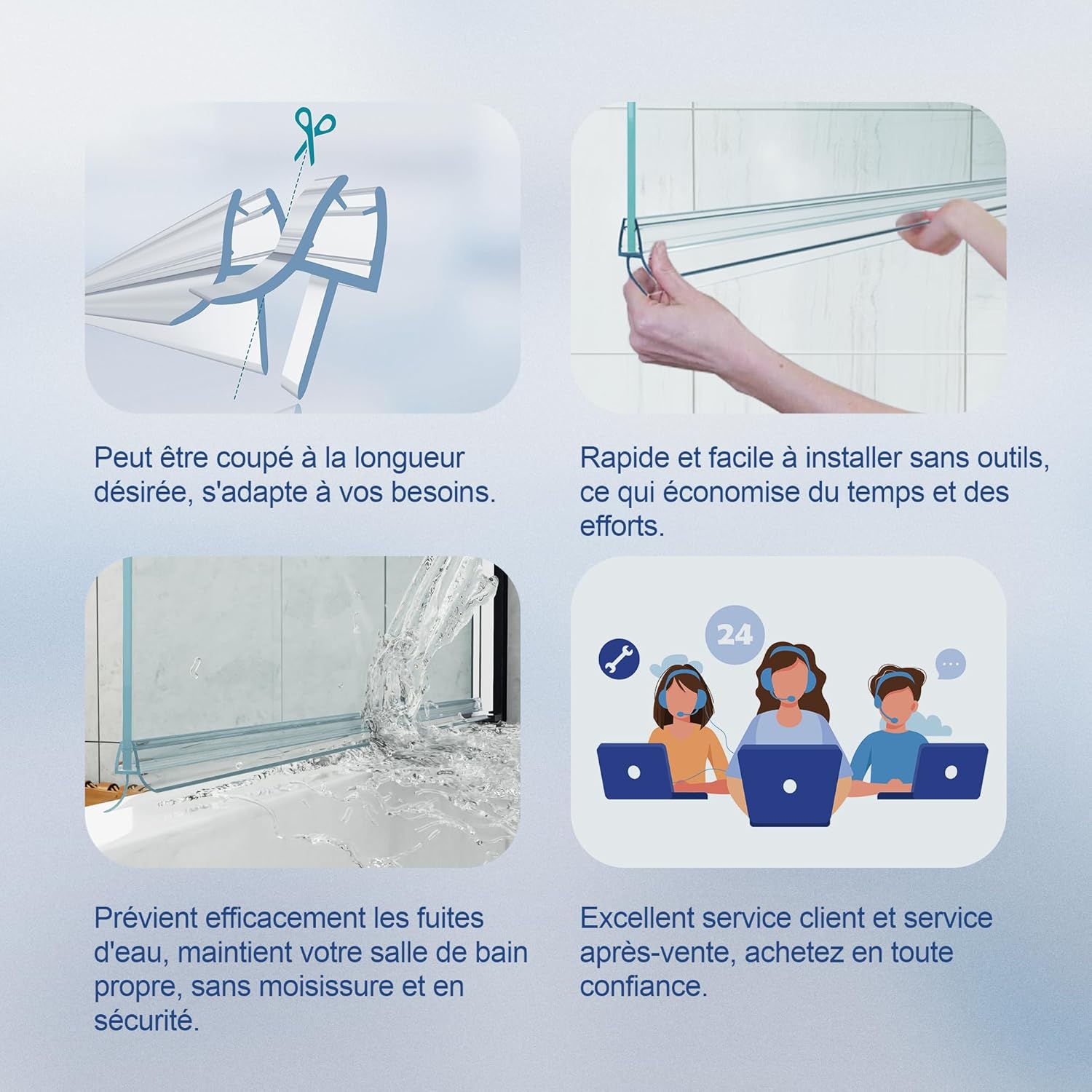 Peut être coupé à la longueur désirée, s'adapte à vos besoins.

Rapide et facile à installer sans outils, ce qui économise du temps et des efforts.

24

Prévient efficacement les fuites d'eau, maintient votre salle de bain propre, sans moisissure et en sécurité.

Excellent service client et service après-vente, achetez en toute confiance.