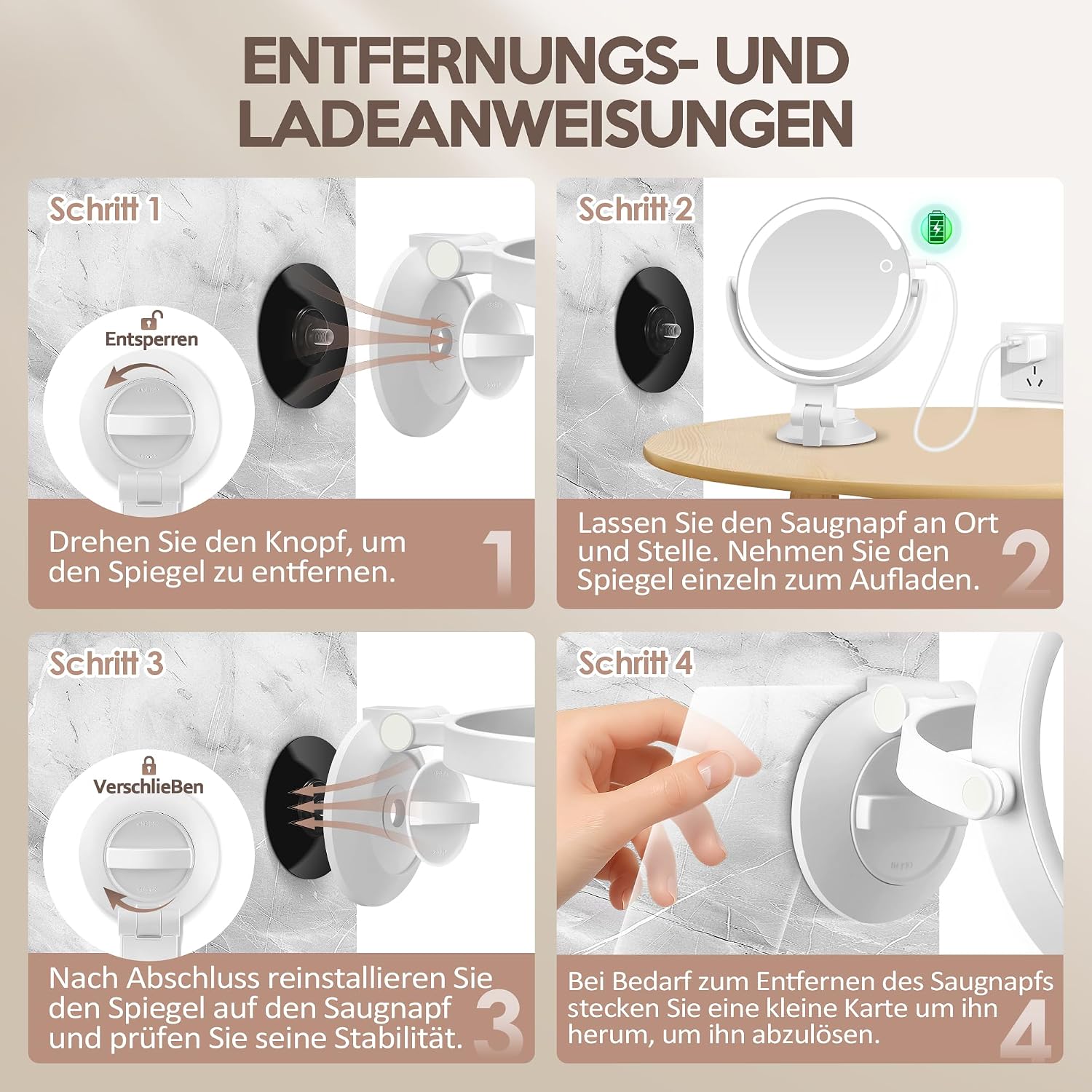 ENTFERNUNGS- UND LADEANWEISUNGEN

Schritt 1

Entsperren

Drehen Sie den Knopf, um den Spiegel zu entfernen.

1

Schritt 2

Lassen Sie den Saugnapf an Ort und Stelle. Nehmen Sie den Spiegel einzeln zum Aufladen.

2

Schritt 3

VerschlieBen

Nach Abschluss reinstallieren Sie den Spiegel auf den Saugnapf und prüfen Sie seine Stabilität.

3

Schritt 4

Bei Bedarf zum Entfernen des Saugnapfs stecken Sie eine kleine Karte um ihn herum, um ihn abzulösen.

4