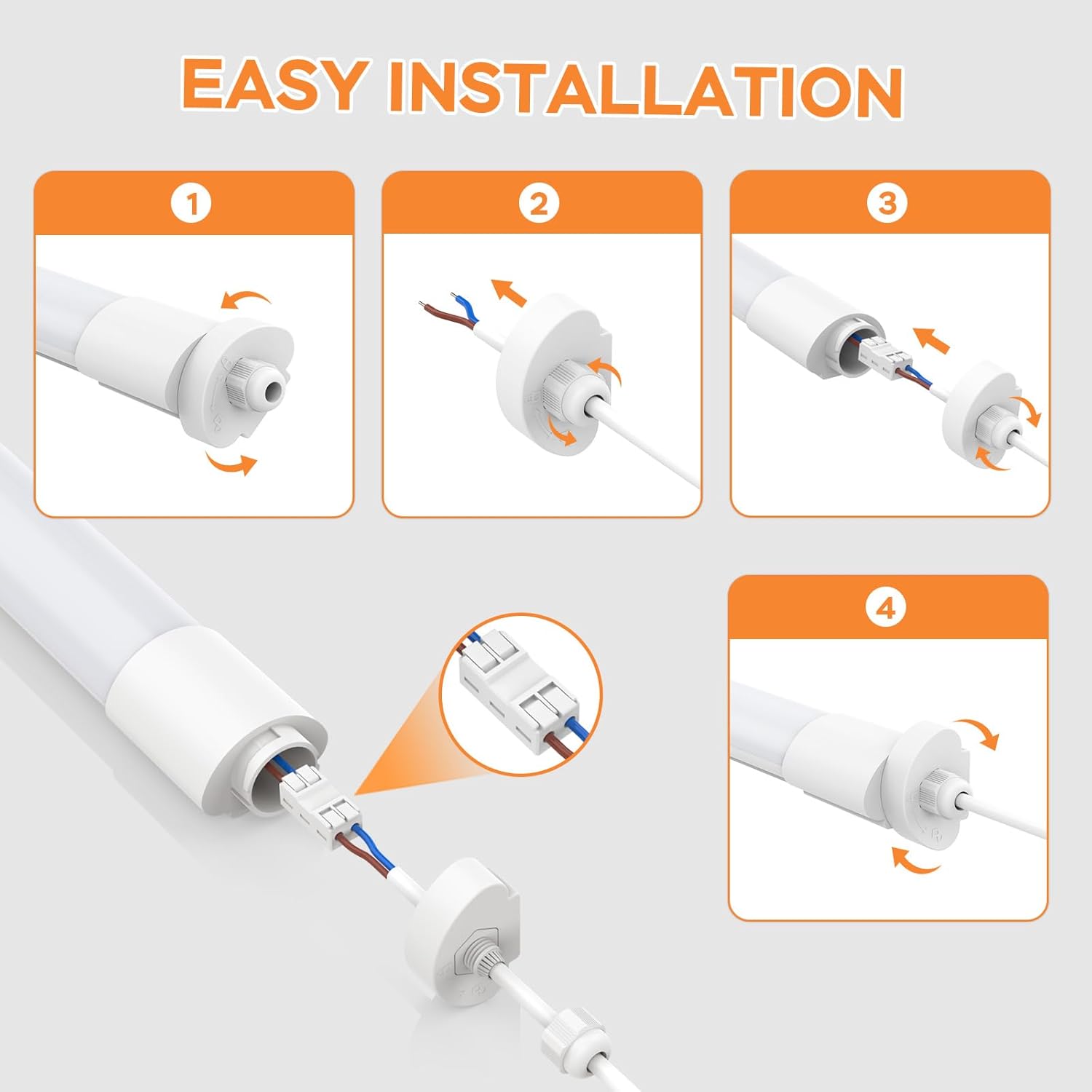 EASY INSTALLATION

1

2

3

4