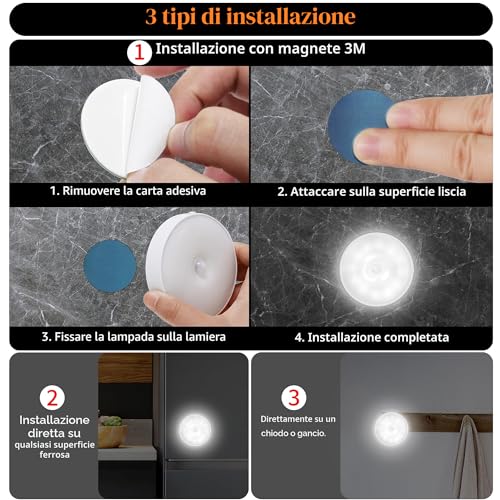 3 tipi di installazione

1 Installazione con magnete 3M

1. Rimuovere la carta adesiva

2. Attaccare sulla superficie liscia

3. Fissare la lampada sulla lamiera

4. Installazione completata

2 Installazione diretta su qualsiasi superficie ferrosa

3 Direttamente su un chiodo o gancio.