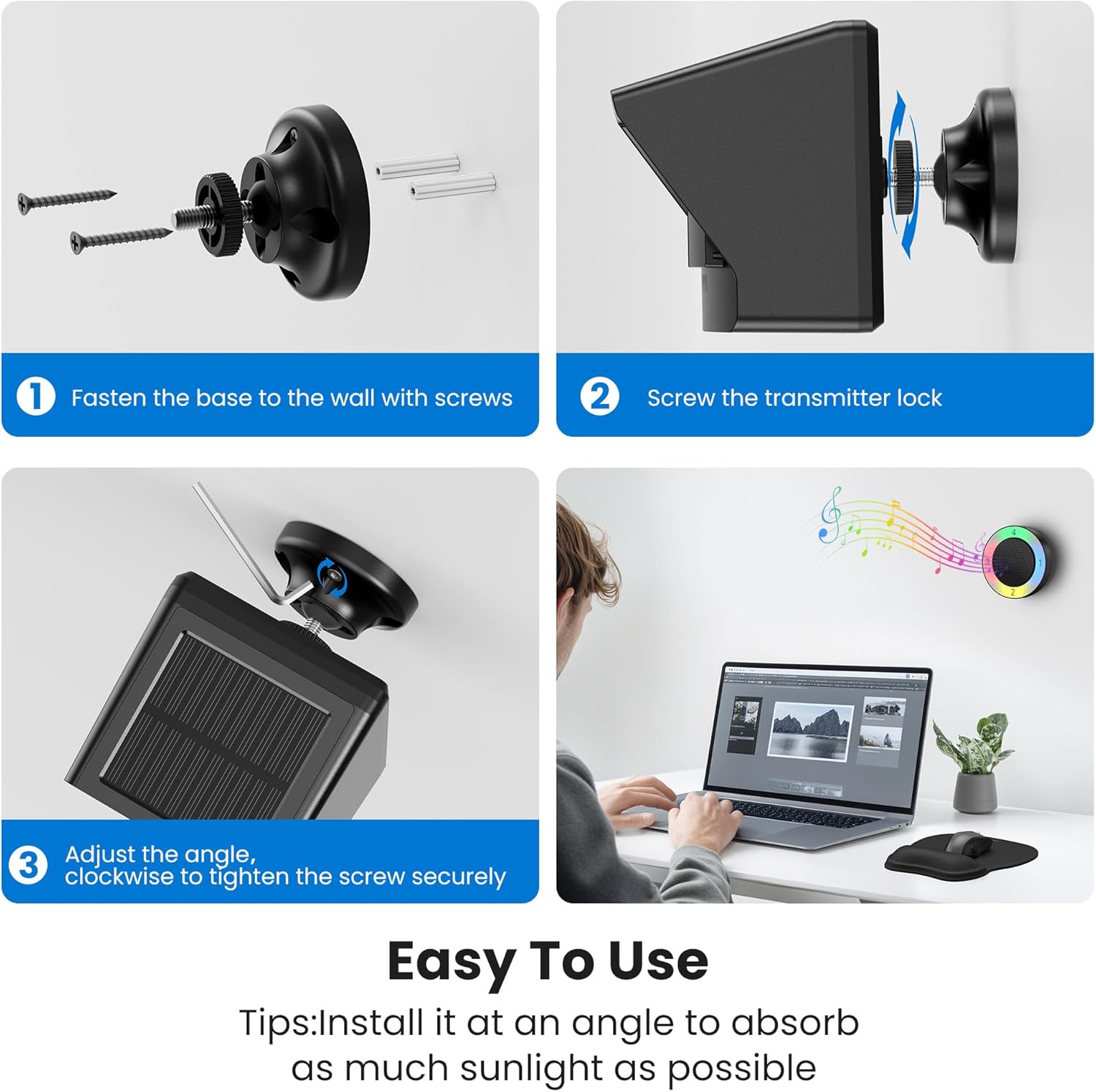 1 Fasten the base to the wall with screws

2 Screw the transmitter lock

3 Adjust the angle, clockwise to tighten the screw securely

4
1
2
3

Easy To Use

Tips:Install it at an angle to absorb as much sunlight as possible