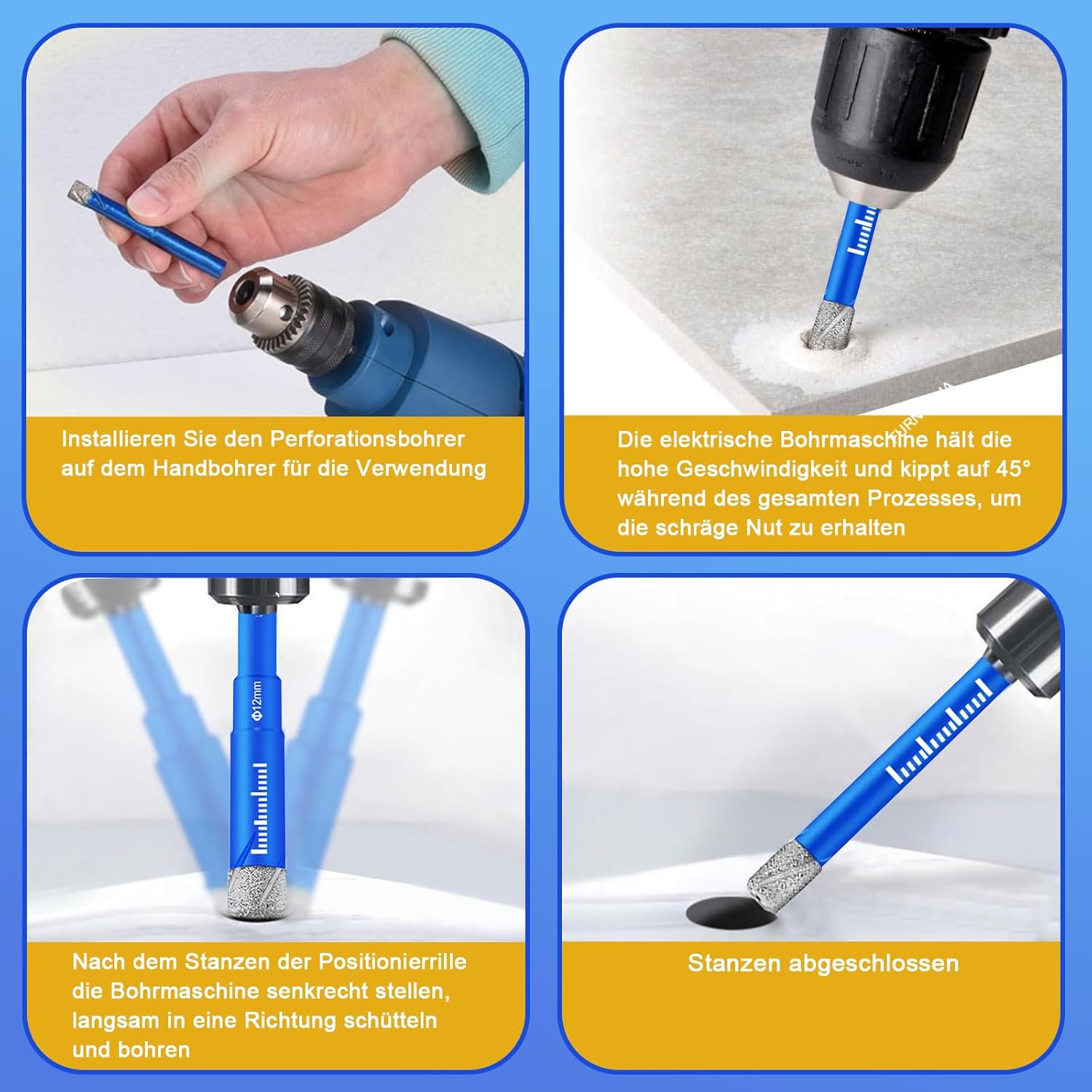 Installieren Sie den Perforationsbohrer auf dem Handbohrer für die Verwendung

Die elektrische Bohrmaschine hält die hohe Geschwindigkeit und kippt auf 45° während des gesamten Prozesses, um die schräge Nut zu erhalten

Φ12mm

Nach dem Stanzen der Positionierrille die Bohrmaschine senkrecht stellen, langsam in eine Richtung schütteln und bohren

Stanzen abgeschlossen