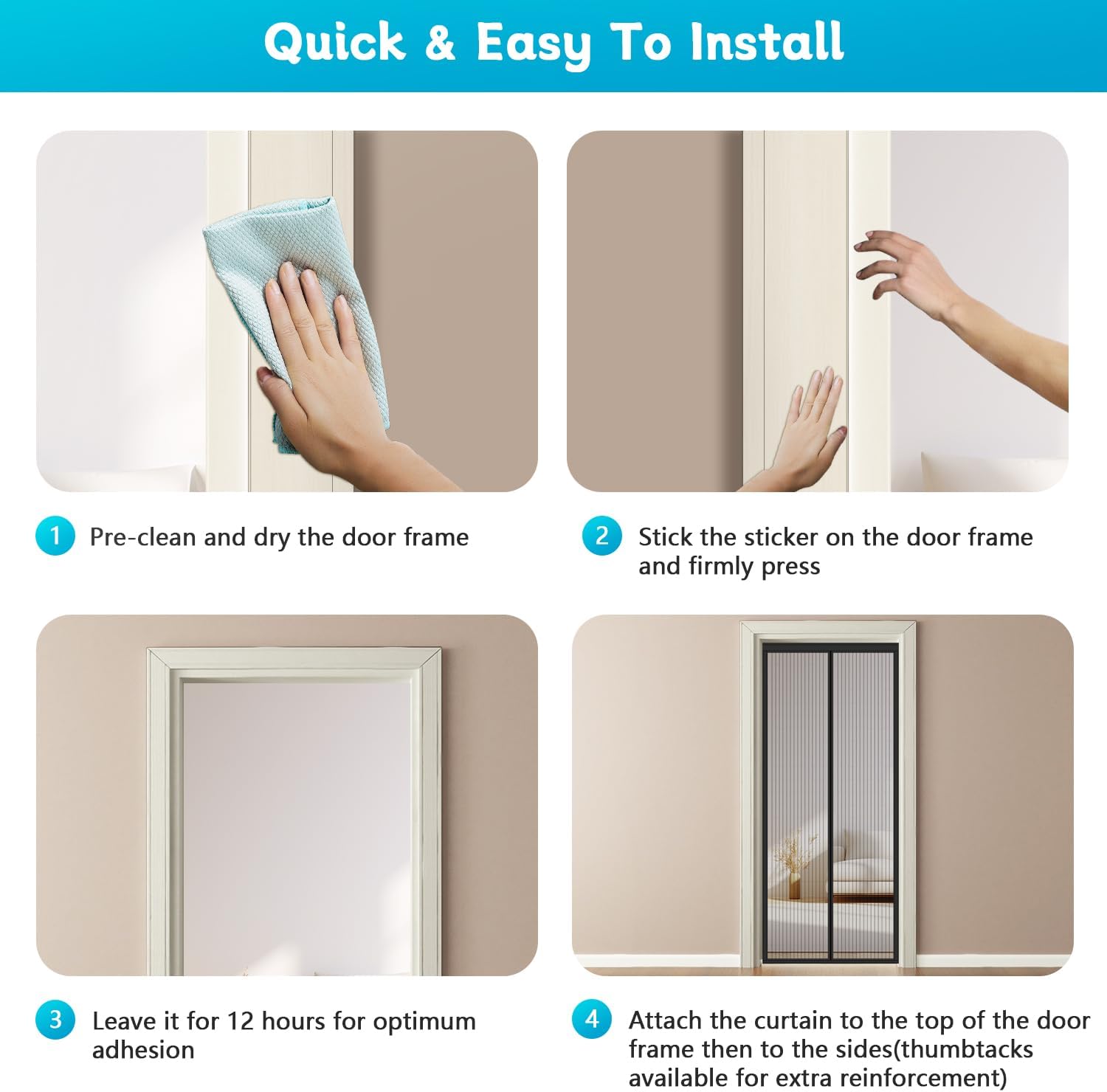 Quick & Easy To Install

1 Pre-clean and dry the door frame

2 Stick the sticker on the door frame and firmly press

3 Leave it for 12 hours for optimum adhesion

4 Attach the curtain to the top of the door frame then to the sides(thumbtacks available for extra reinforcement)