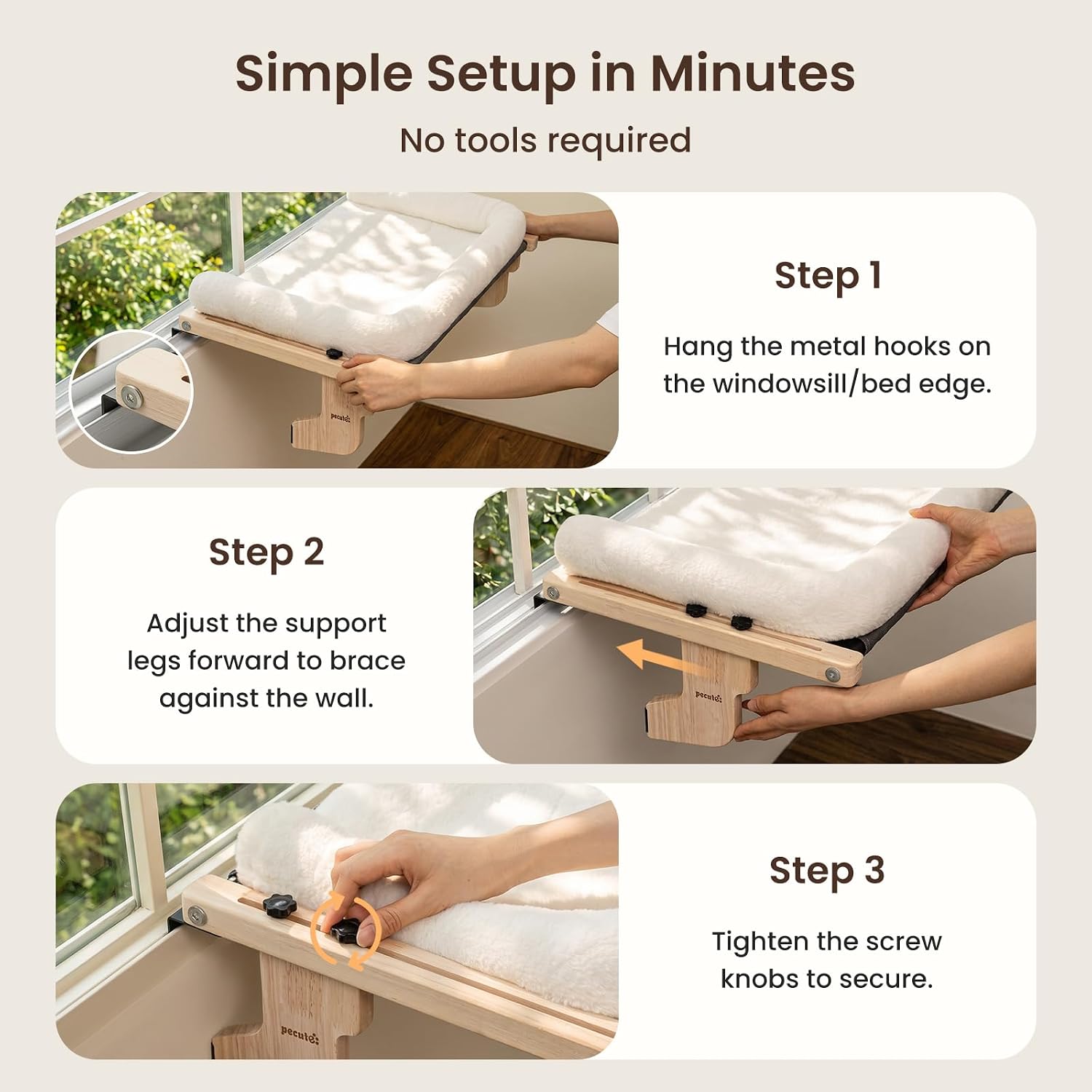 Simple Setup in Minutes

No tools required

Step 1

Hang the metal hooks on the windowsill/bed edge.

Step 2

Adjust the support legs forward to brace against the wall.

Step 3

Tighten the screw knobs to secure.