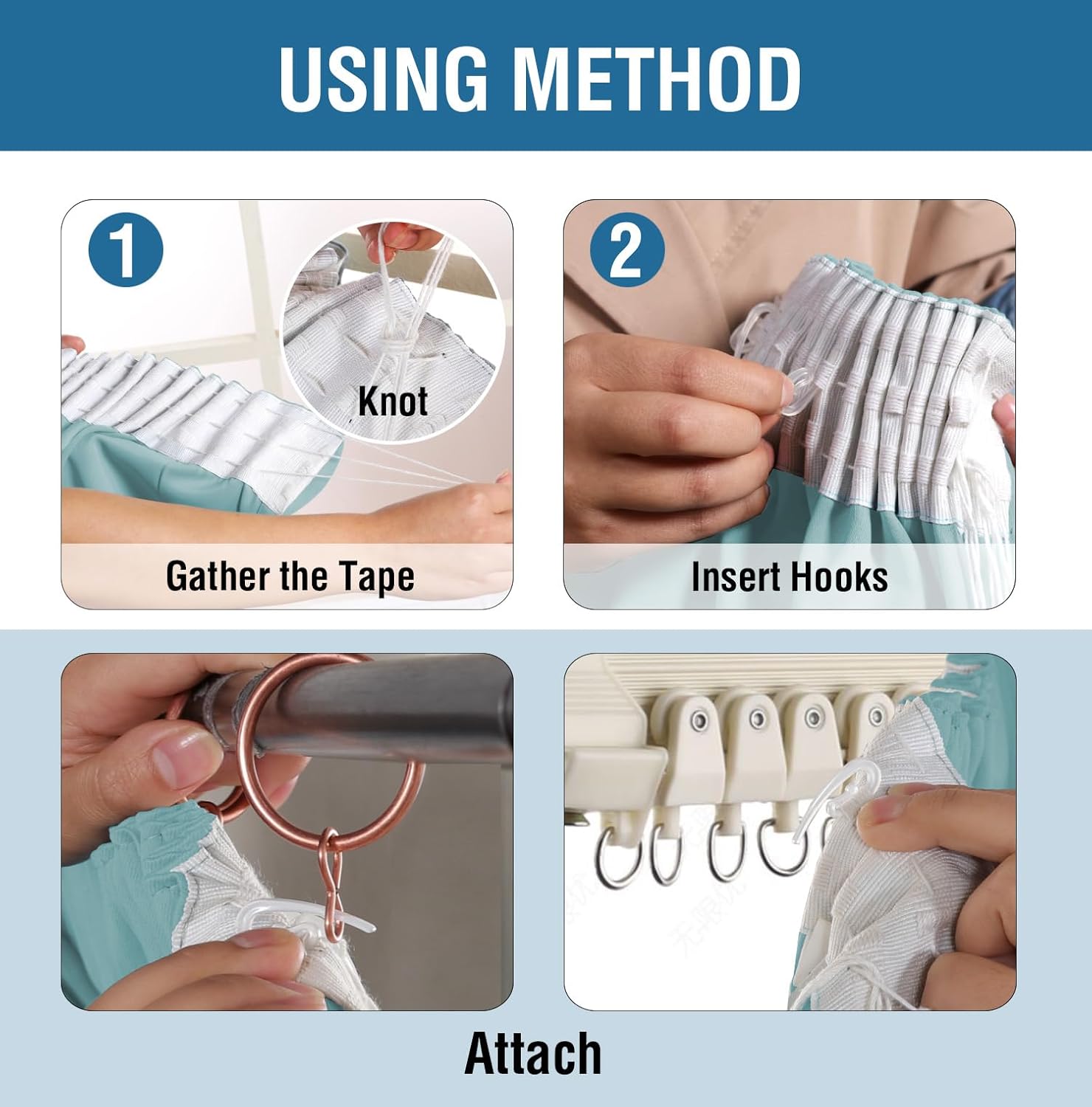 USING METHOD

1

Knot

Gather the Tape

2

Insert Hooks

Attach