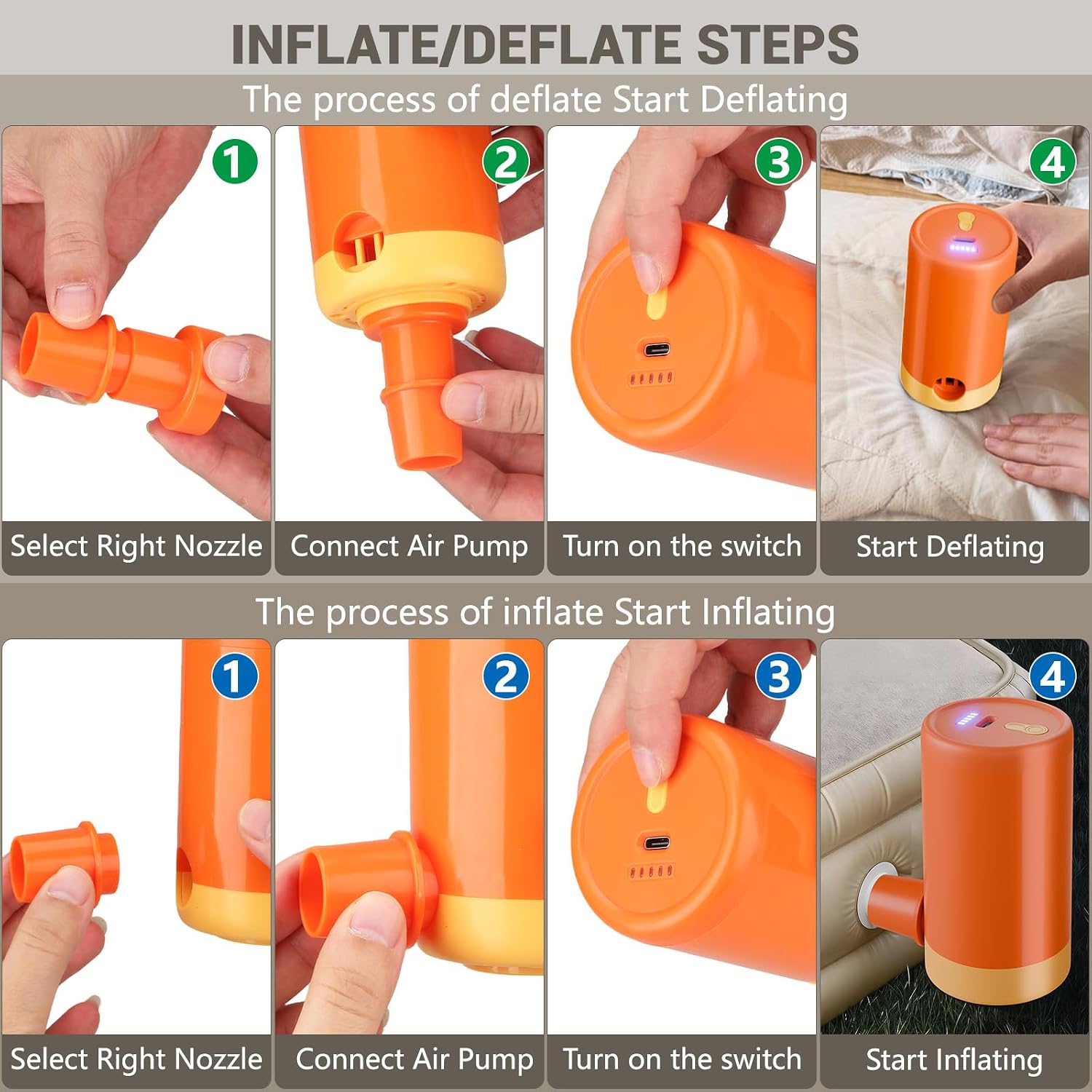 INFLATE/DEFLATE STEPS

The process of deflate Start Deflating

1
Select Right Nozzle

2
Connect Air Pump

3
Turn on the switch

4
Start Deflating

The process of inflate Start Inflating

1
Select Right Nozzle

2
Connect Air Pump

3
Turn on the switch

4
Start Inflating