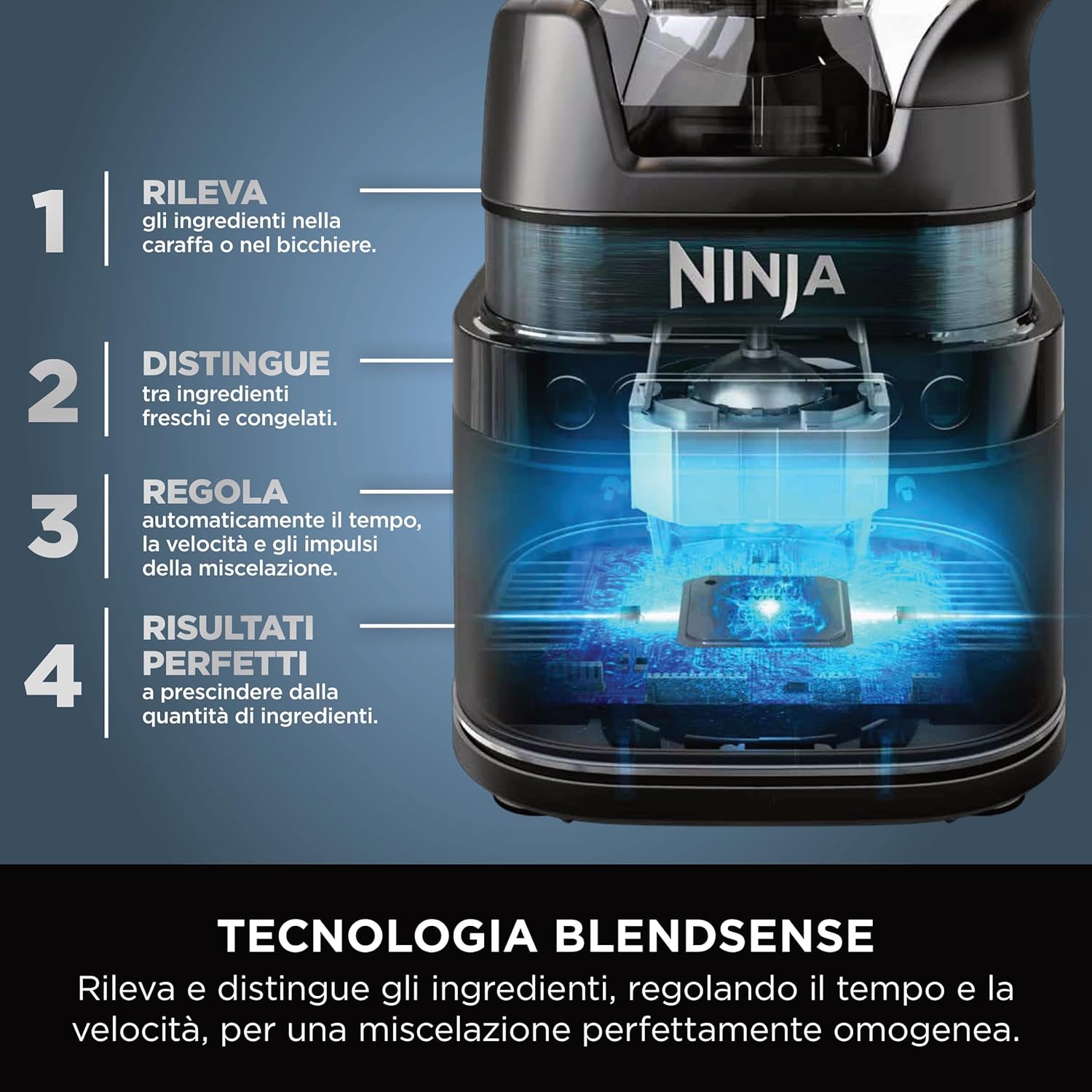 1 RILEVA
gli ingredienti nella caraffa o nel bicchiere.

2 DISTINGUE
tra ingredienti freschi e congelati.

3 REGOLA
automaticamente il tempo, la velocità e gli impulsi della miscelazione.

4 RISULTATI PERFETTI
a prescindere dalla quantità di ingredienti.

NINJA

TECNOLOGIA BLENDSENSE
Rileva e distingue gli ingredienti, regolando il tempo e la velocità, per una miscelazione perfettamente omogenea.