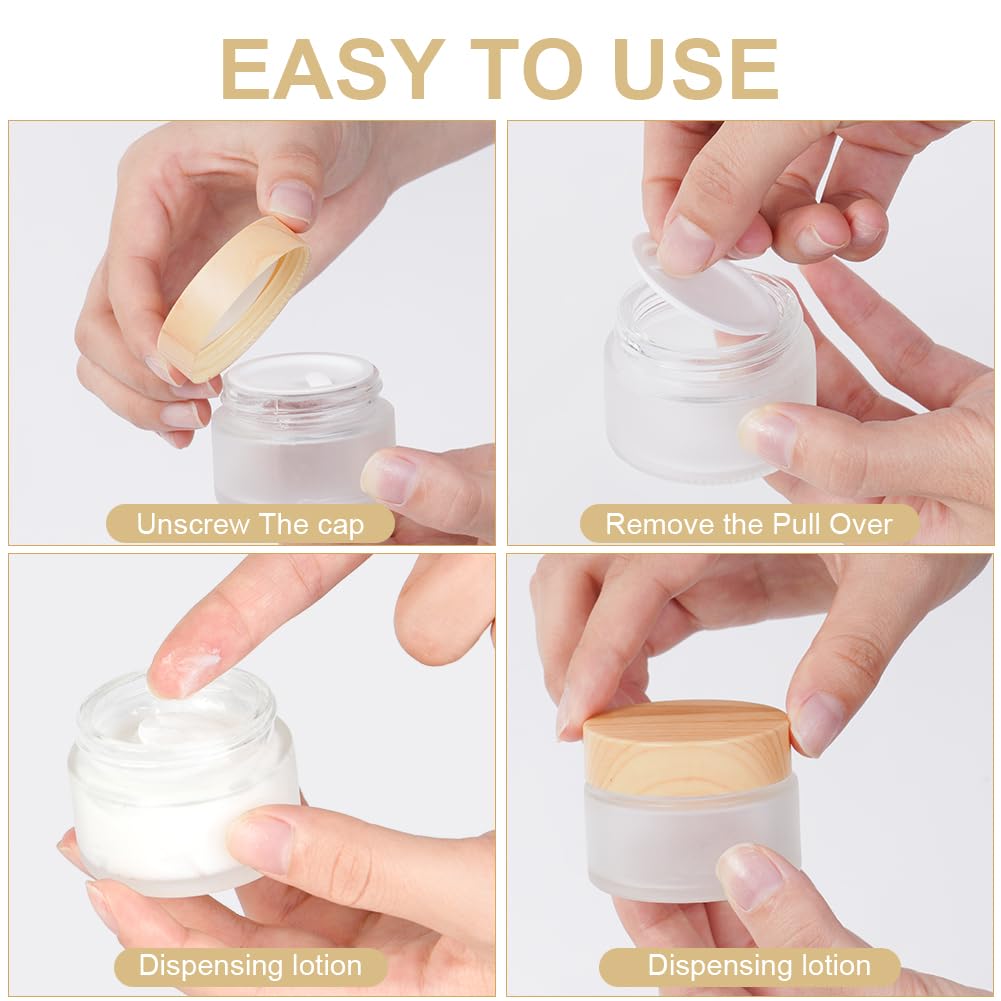 EASY TO USE

Unscrew The cap

Remove the Pull Over

Dispensing lotion

Dispensing lotion