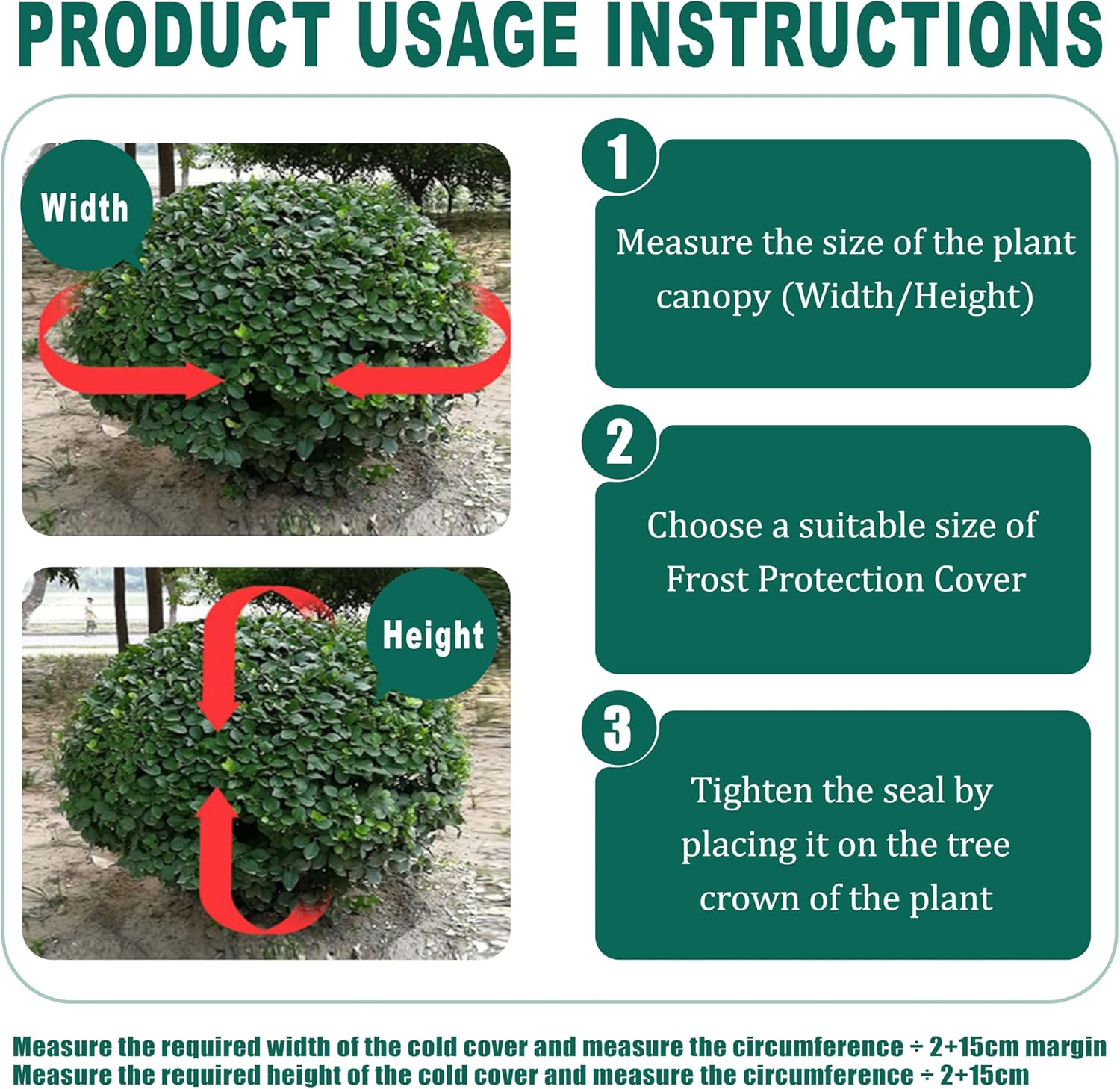 PRODUCT USAGE INSTRUCTIONS

Width

Height

1

Measure the size of the plant canopy (Width/Height)

2

Choose a suitable size of Frost Protection Cover

3

Tighten the seal by placing it on the tree crown of the plant

Measure the required width of the cold cover and measure the circumference ÷ 2+15cm margin
Measure the required height of the cold cover and measure the circumference ÷ 2+15cm