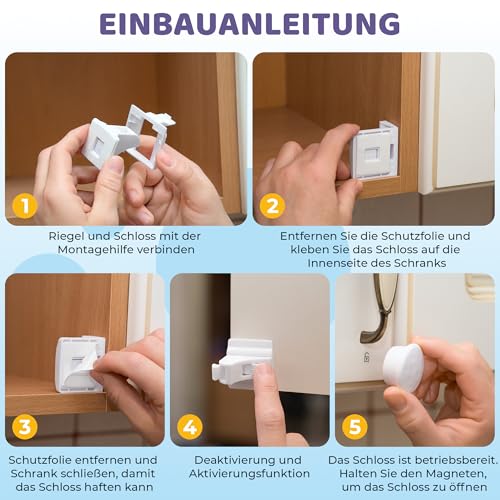 EINBAUANLEITUNG

1

Riegel und Schloss mit der Montagehilfe verbinden

2

Entfernen Sie die Schutzfolie und kleben Sie das Schloss auf die Innenseite des Schranks

3

Schutzfolie entfernen und Schrank schließen, damit das Schloss haften kann

4

Deaktivierung und Aktivierungsfunktion

5

Das Schloss ist betriebsbereit. Halten Sie den Magneten, um das Schloss zu öffnen