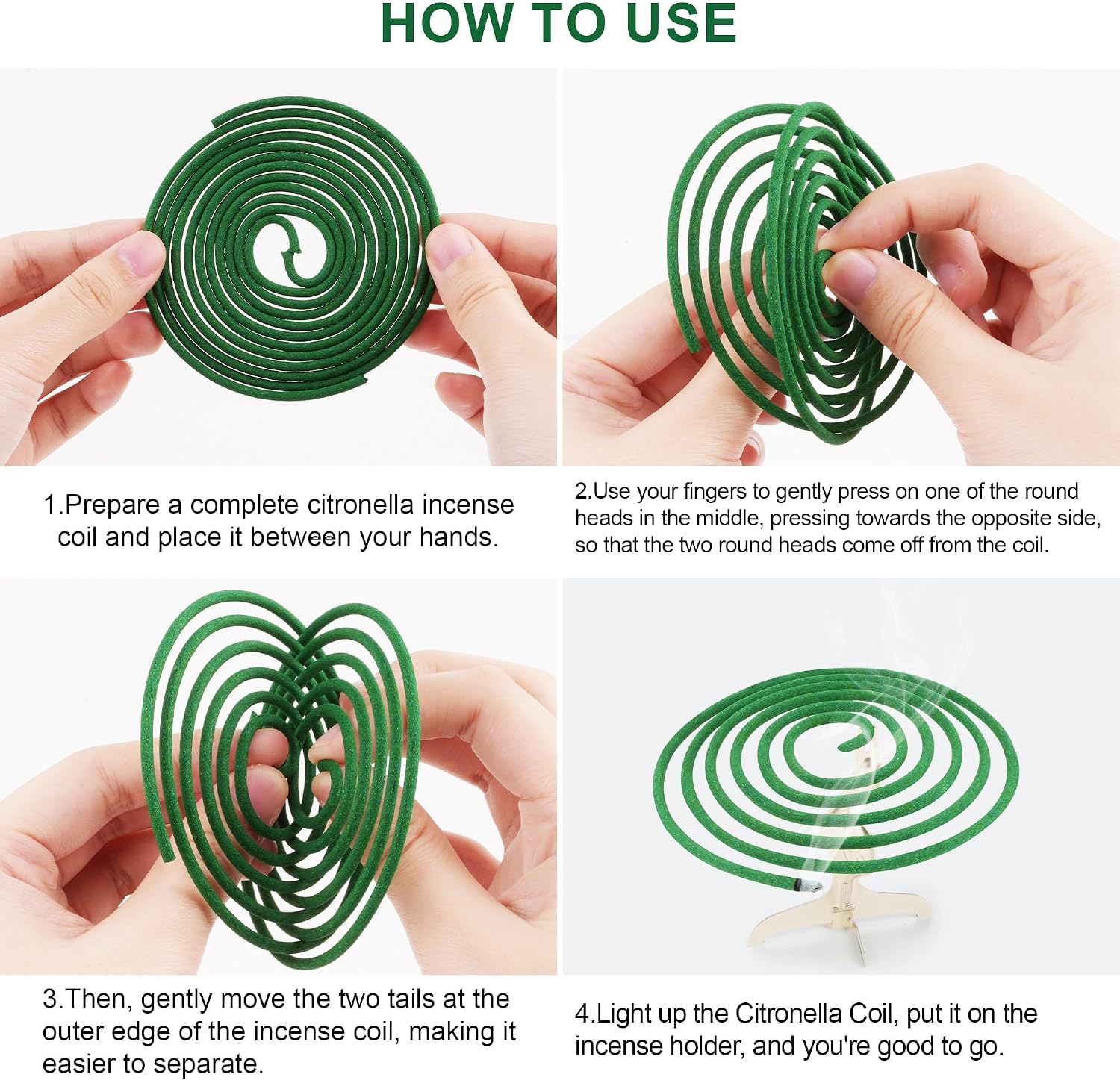 HOW TO USE

1.Prepare a complete citronella incense coil and place it between your hands.

2.Use your fingers to gently press on one of the round heads in the middle, pressing towards the opposite side, so that the two round heads come off from the coil.

3.Then, gently move the two tails at the outer edge of the incense coil, making it easier to separate.

4.Light up the Citronella Coil, put it on the incense holder, and you're good to go.