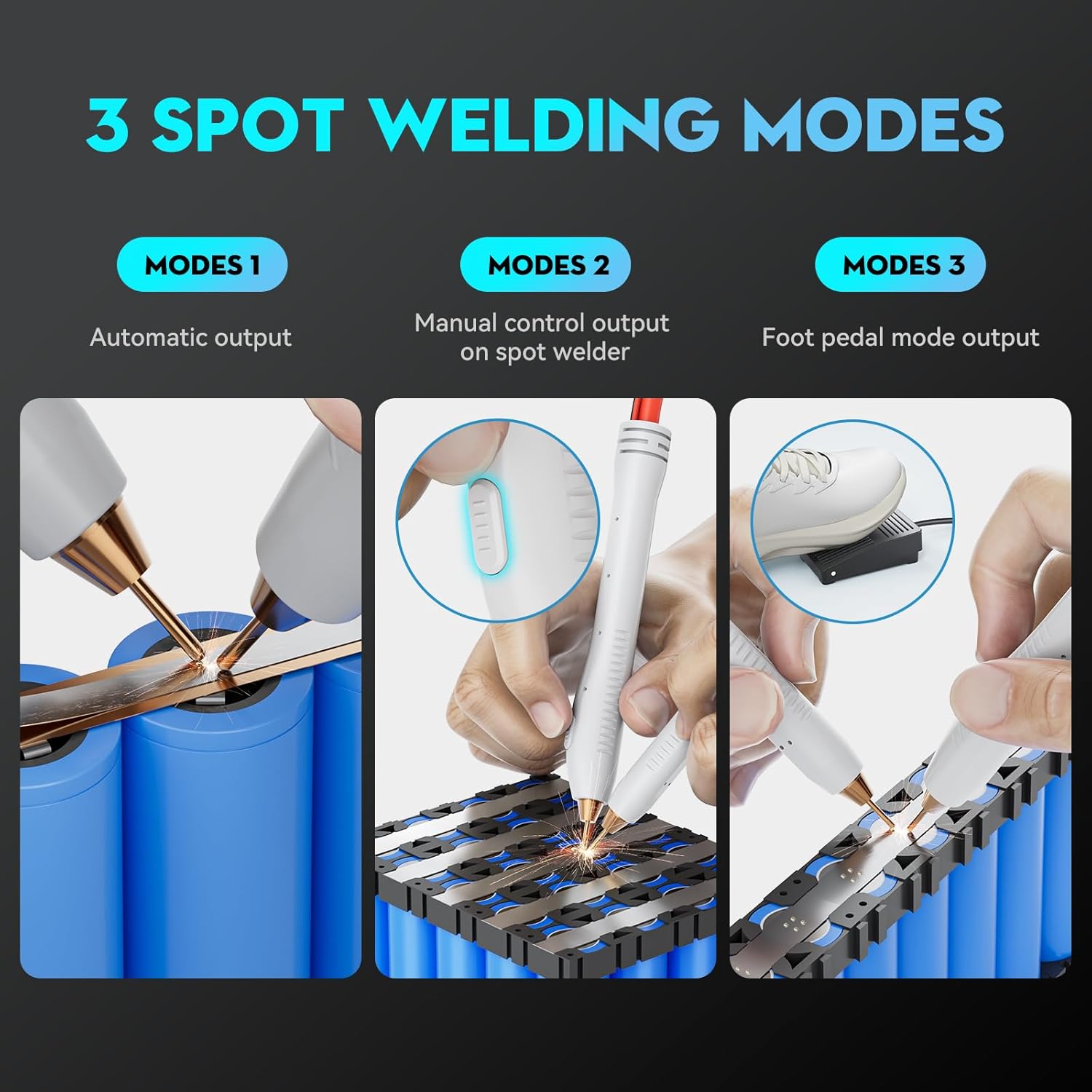 3 SPOT WELDING MODES

MODES 1

Automatic output

MODES 2

Manual control output on spot welder

MODES 3

Foot pedal mode output