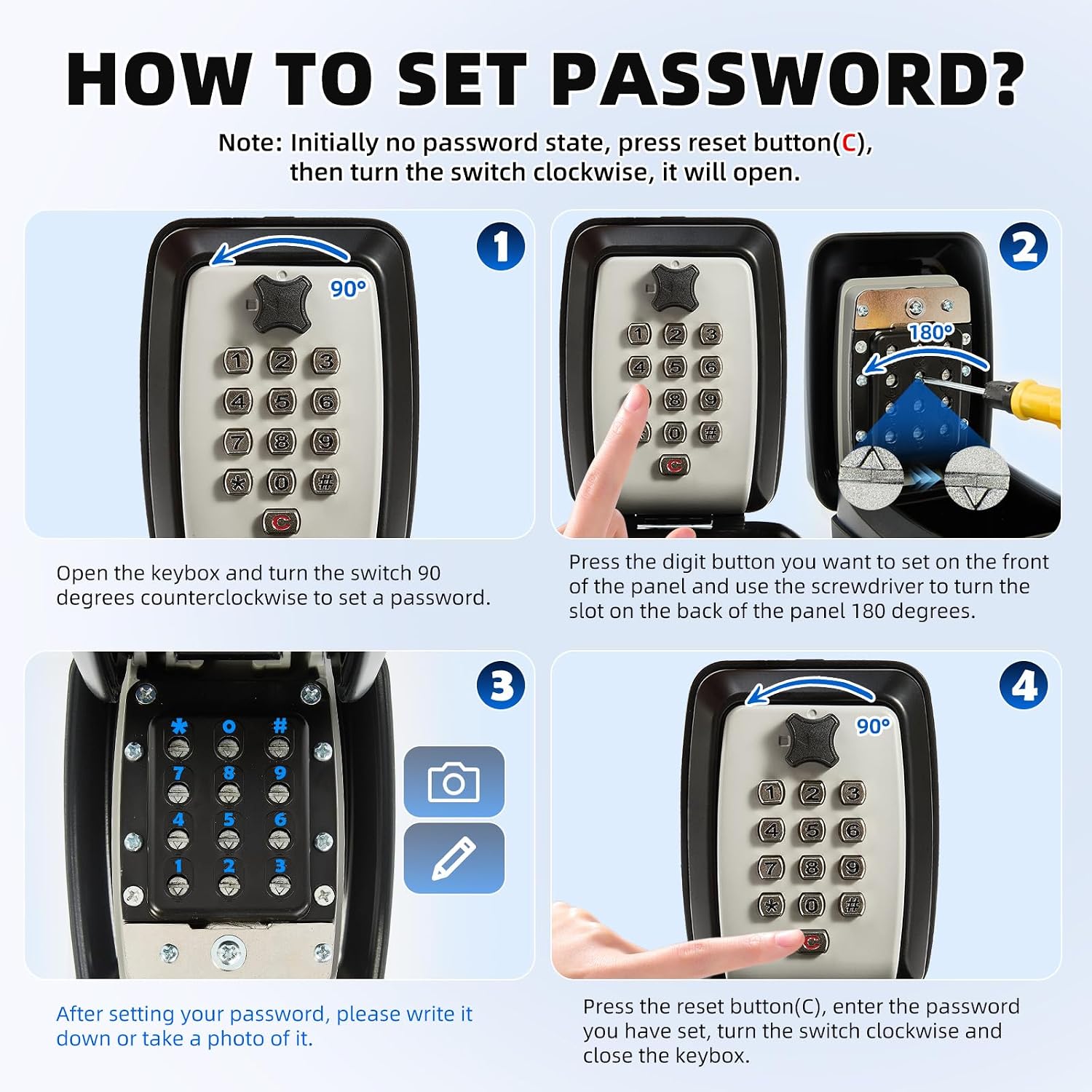 HOW TO SET PASSWORD?

Note: Initially no password state, press reset button(C), then turn the switch clockwise, it will open.

1

90°

1 2 3
4 5 6
7 8 9
* 0 #
C

Open the keybox and turn the switch 90 degrees counterclockwise to set a password.

2

1 2 3
4 5 6
8 9
0 #
C

180°

Press the digit button you want to set on the front of the panel and use the screwdriver to turn the slot on the back of the panel 180 degrees.

3

* 0 #
7 8 9
4 5 6
1 2 3

After setting your password, please write it down or take a photo of it.

4

90°

1 2 3
4 5 6
7 8 9
* 0 #
C

Press the reset button(C), enter the password you have set, turn the switch clockwise and close the keybox.