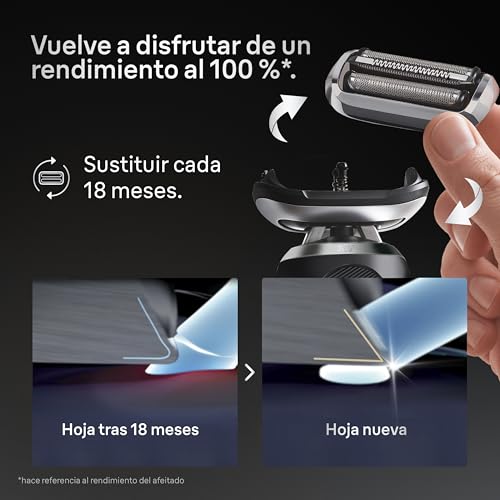 Vuelve a disfrutar de un rendimiento al 100 %*.

Sustituir cada 18 meses.

Hoja tras 18 meses

Hoja nueva

*hace referencia al rendimiento del afeitado