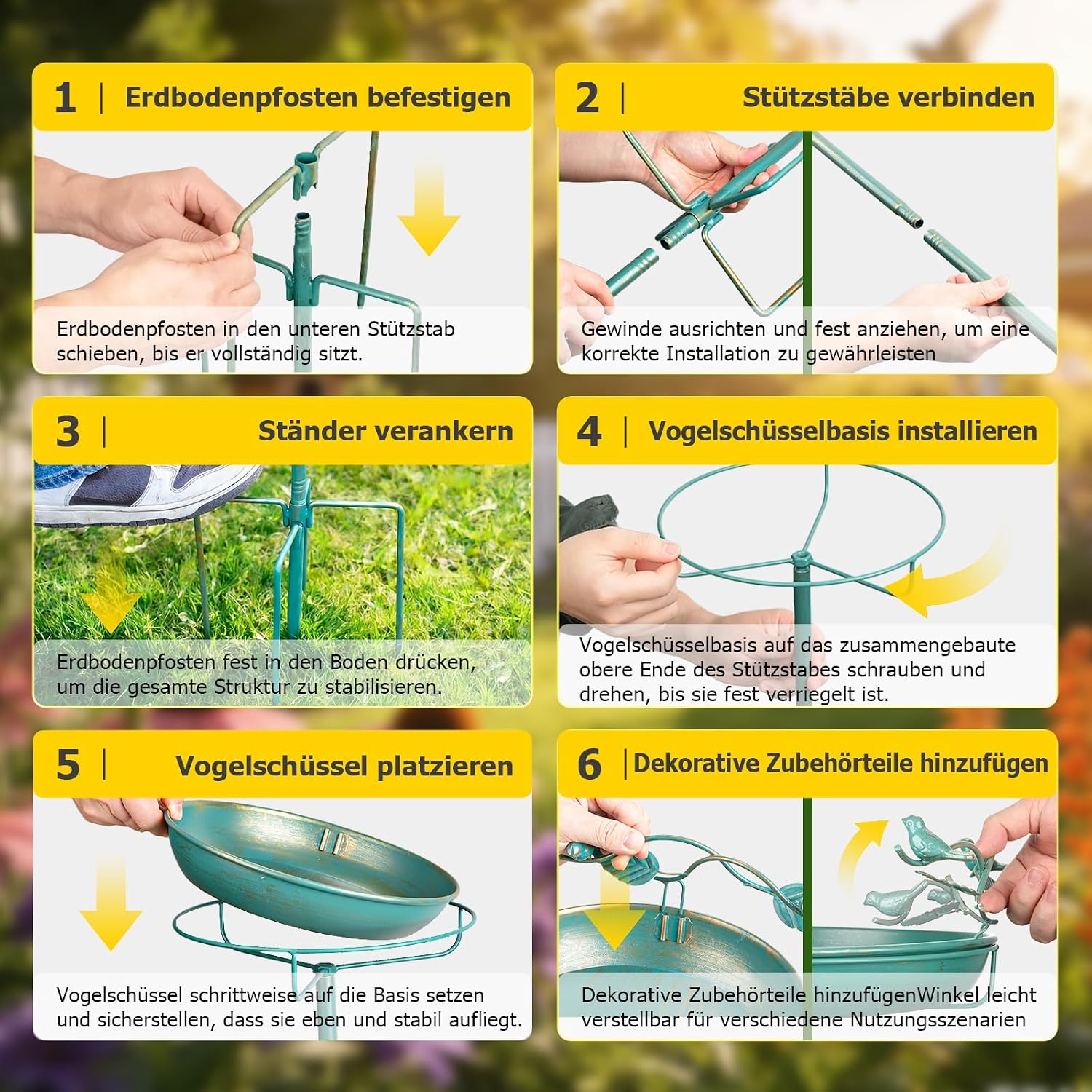 1 | Erdbodenpfosten befestigen

Erdbodenpfosten in den unteren Stützstab schieben, bis er vollständig sitzt.

2 | Stützstäbe verbinden

Gewinde ausrichten und fest anziehen, um eine korrekte Installation zu gewährleisten

3 | Ständer verankern

Erdbodenpfosten fest in den Boden drücken, um die gesamte Struktur zu stabilisieren.

4 | Vogelschüsselbasis installieren

Vogelschüsselbasis auf das zusammengebaute obere Ende des Stützstabes schrauben und drehen, bis sie fest verriegelt ist.

5 | Vogelschüssel platzieren

Vogelschüssel schrittweise auf die Basis setzen und sicherstellen, dass sie eben und stabil aufliegt.

6 | Dekorative Zubehörteile hinzufügen

Dekorative Zubehörteile hinzufügenWinkel leicht verstellbar für verschiedene Nutzungsszenarien