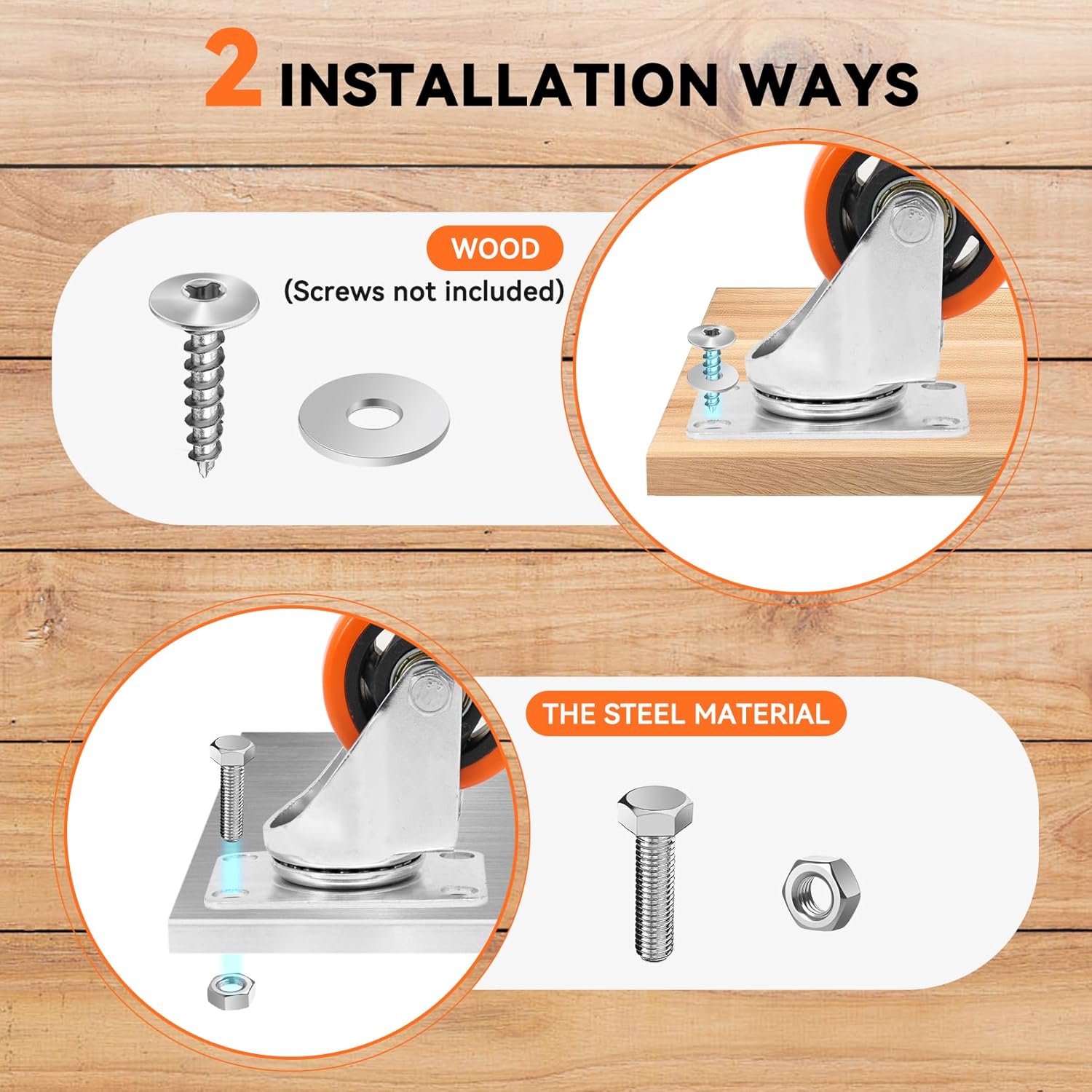 2 INSTALLATION WAYS

WOOD
(Screws not included)

THE STEEL MATERIAL