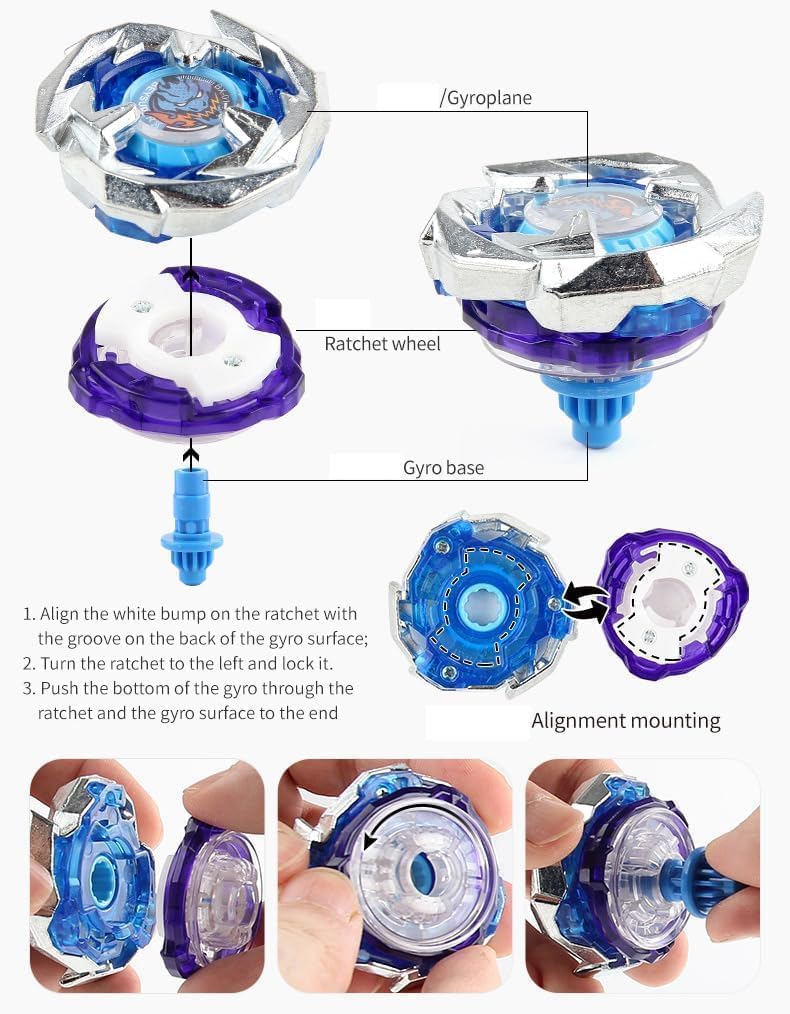 /Gyroplane

Ratchet wheel

Gyro base

1. Align the white bump on the ratchet with the groove on the back of the gyro surface;
2. Turn the ratchet to the left and lock it.
3. Push the bottom of the gyro through the ratchet and the gyro surface to the end

Alignment mounting