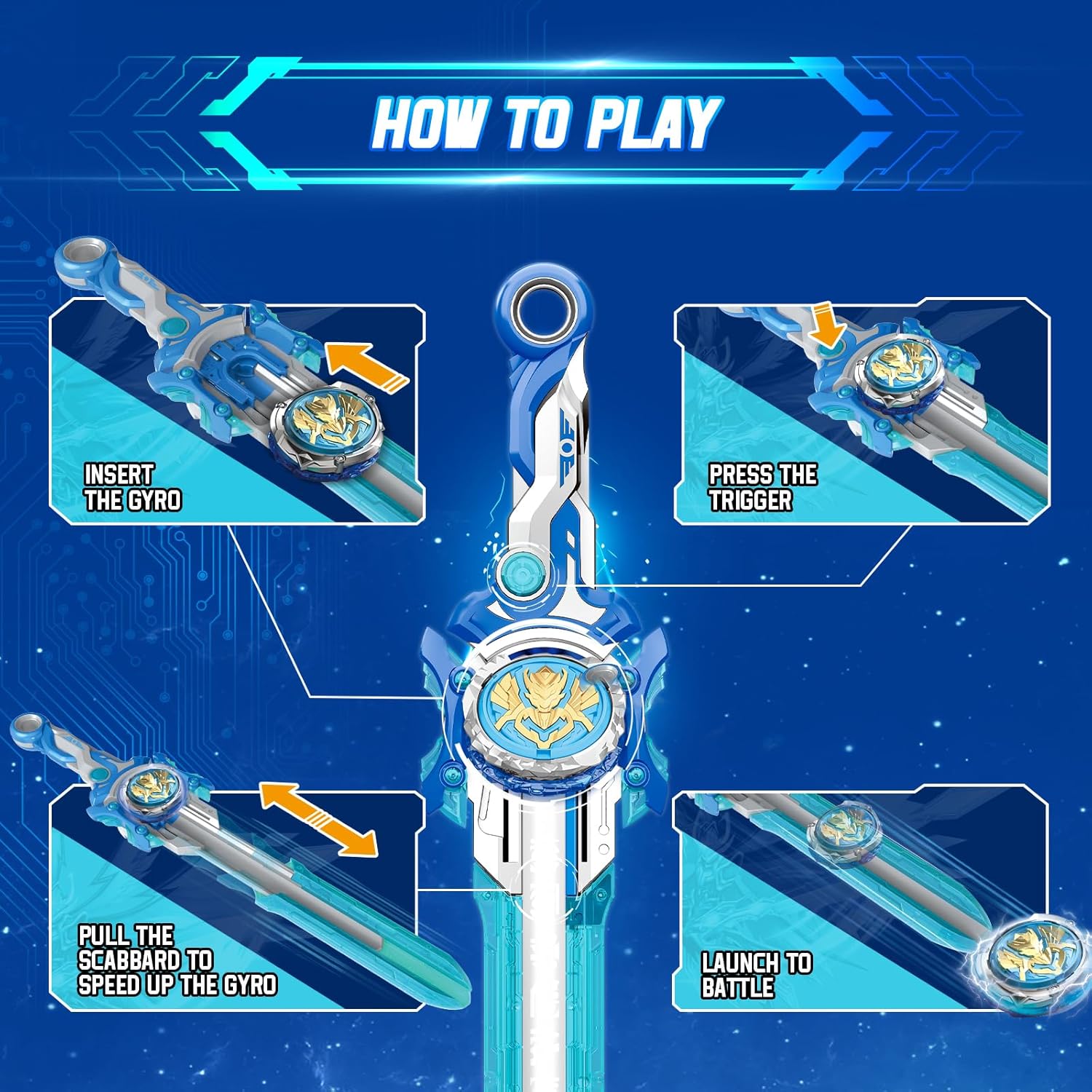 HOW TO PLAY

INSERT THE GYRO

PRESS THE TRIGGER

PULL THE SCABBARD TO SPEED UP THE GYRO

LAUNCH TO BATTLE