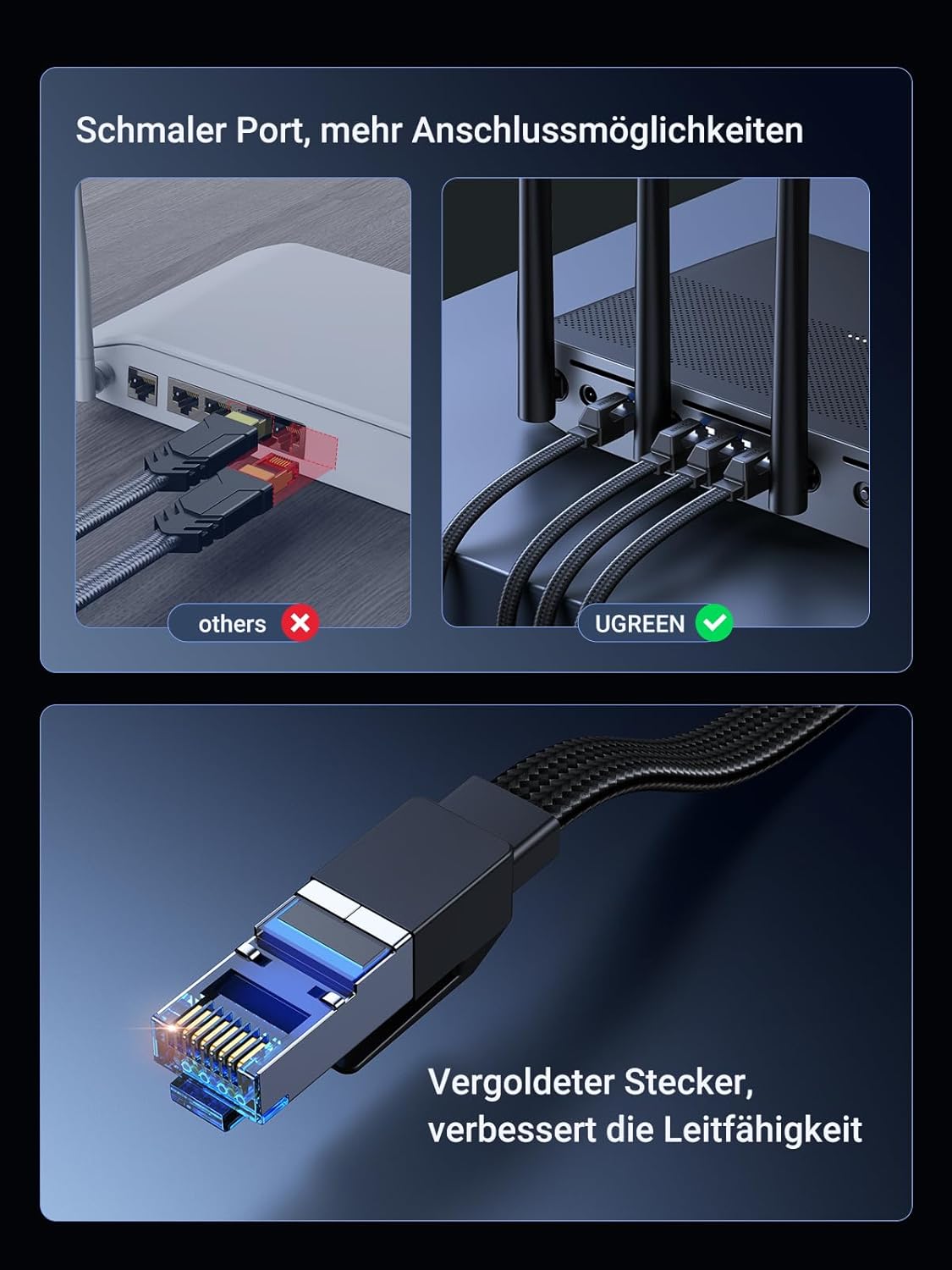 Schmaler Port, mehr Anschlussmöglichkeiten

others

UGREEN

Vergoldeter Stecker, verbessert die Leitfähigkeit