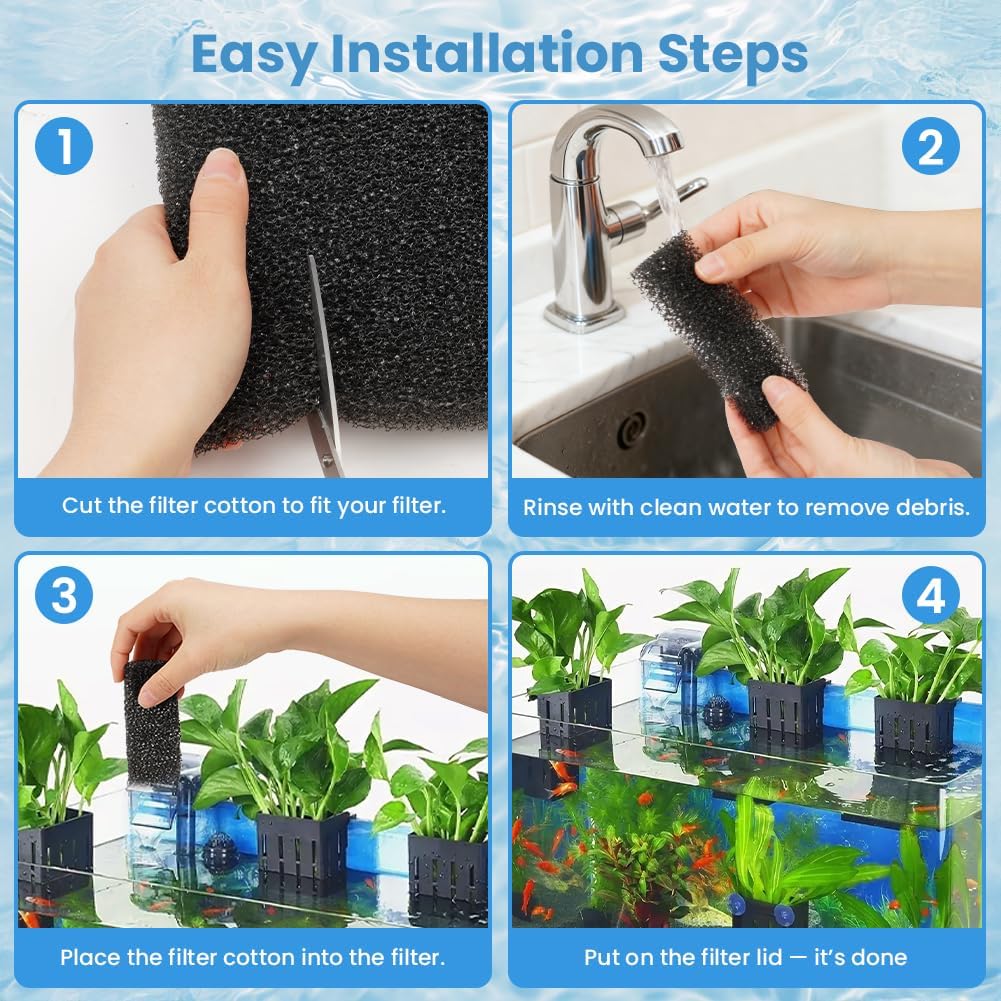 Easy Installation Steps

1

Cut the filter cotton to fit your filter.

2

Rinse with clean water to remove debris.

3

Place the filter cotton into the filter.

4

Put on the filter lid — it's done