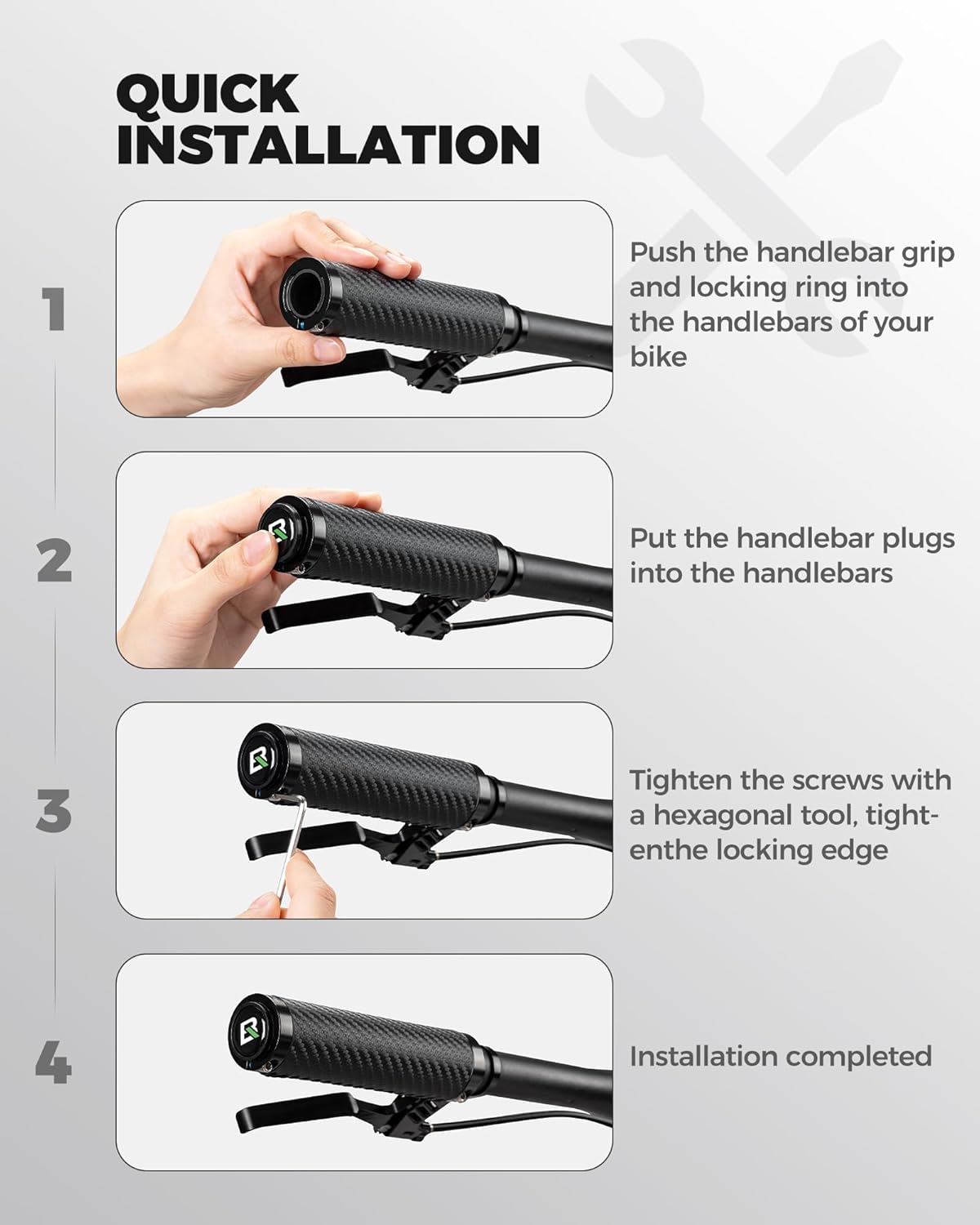 QUICK INSTALLATION

1

Push the handlebar grip and locking ring into the handlebars of your bike

2

Put the handlebar plugs into the handlebars

3

Tighten the screws with a hexagonal tool, tightenthe locking edge

4

Installation completed