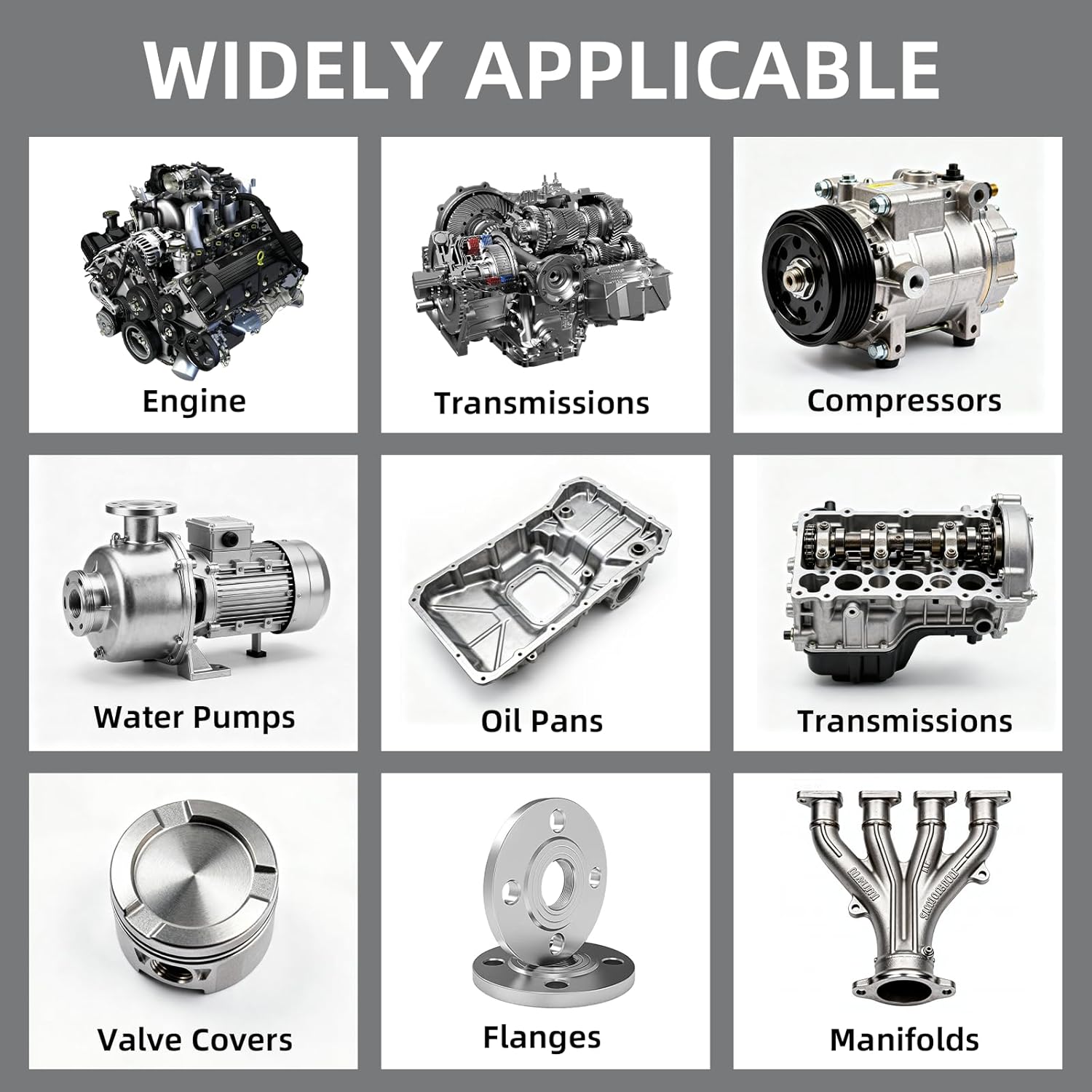 WIDELY APPLICABLE

Engine

Transmissions

Compressors

Water Pumps

Oil Pans

Transmissions

Valve Covers

Flanges

Manifolds