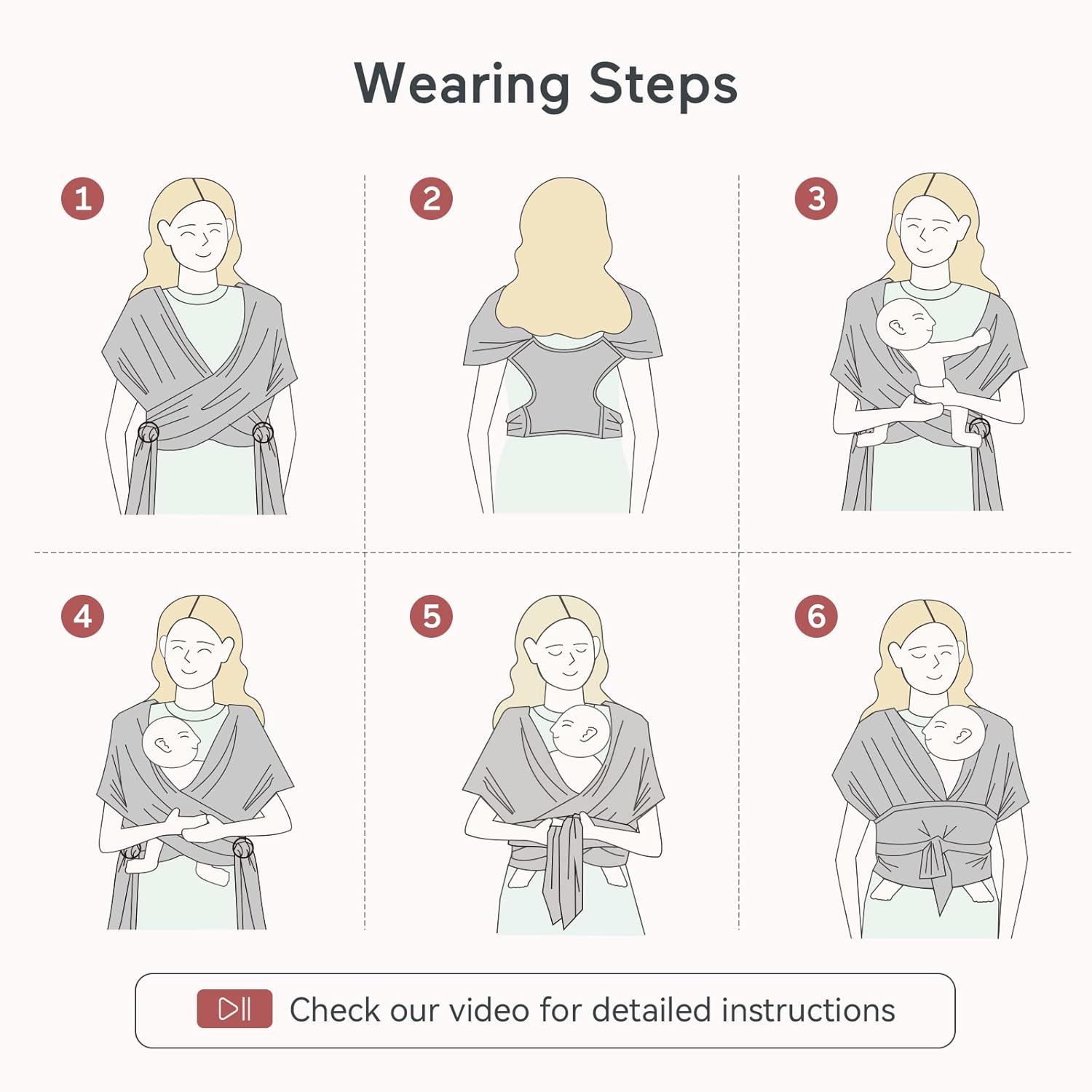 Wearing Steps

1

2

3

4

5

6

Check our video for detailed instructions