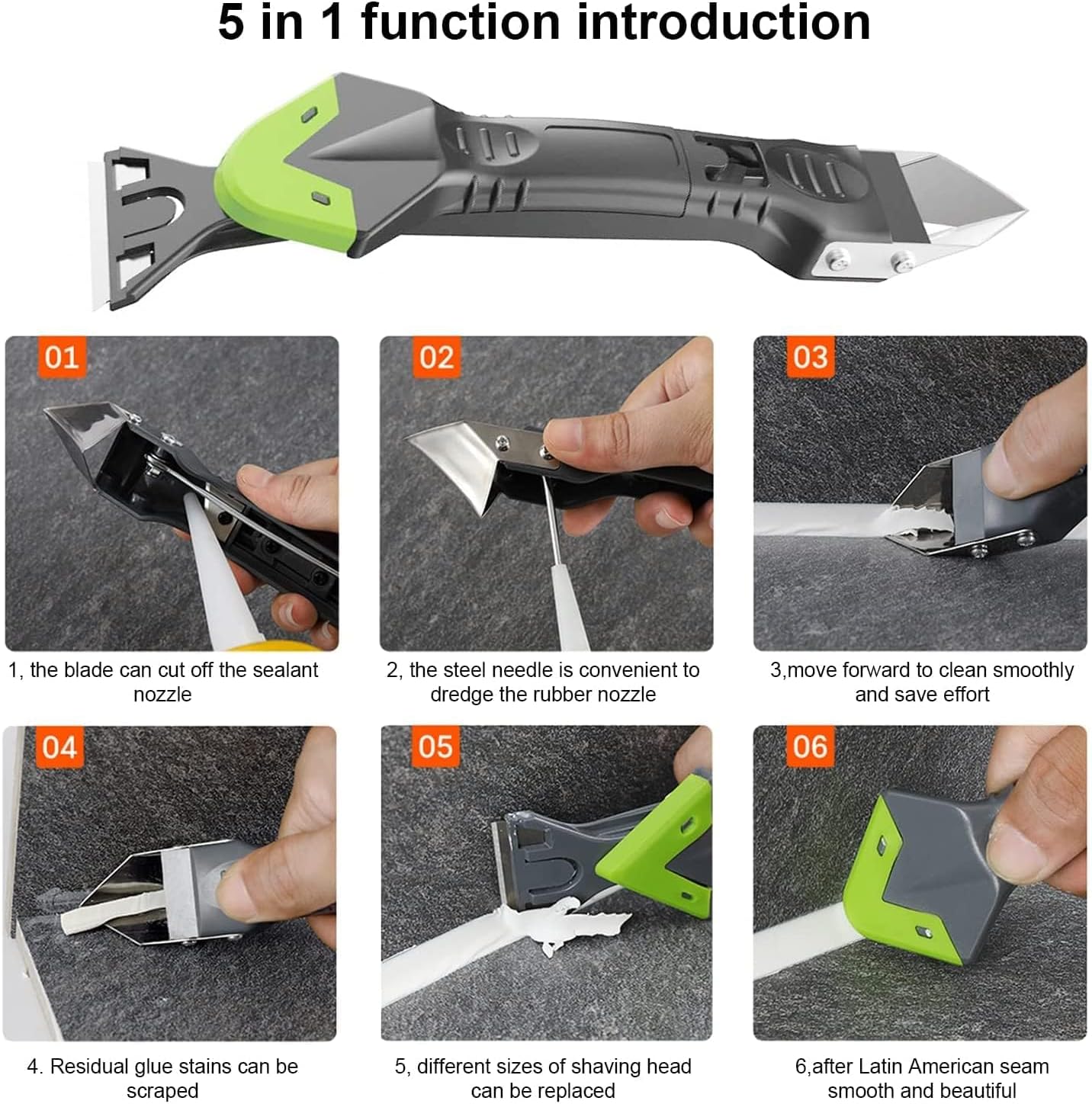 5 in 1 function introduction

01

1, the blade can cut off the sealant nozzle

02

2, the steel needle is convenient to dredge the rubber nozzle

03

3,move forward to clean smoothly and save effort

04

4. Residual glue stains can be scraped

05

5, different sizes of shaving head can be replaced

06

6,after Latin American seam smooth and beautiful