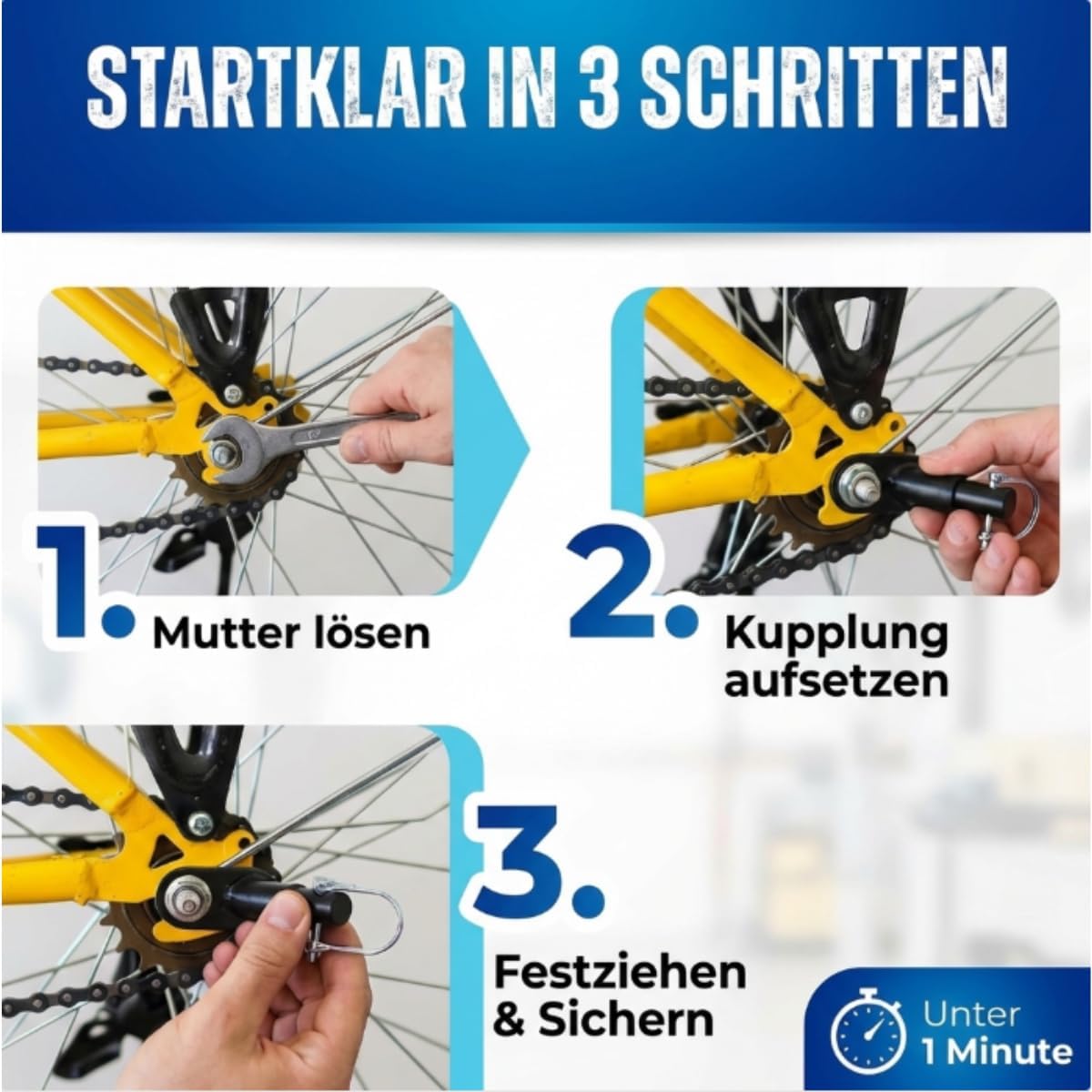 STARTKLAR IN 3 SCHRITTEN

1. Mutter lösen

2. Kupplung aufsetzen

3. Festziehen & Sichern

Unter 1 Minute