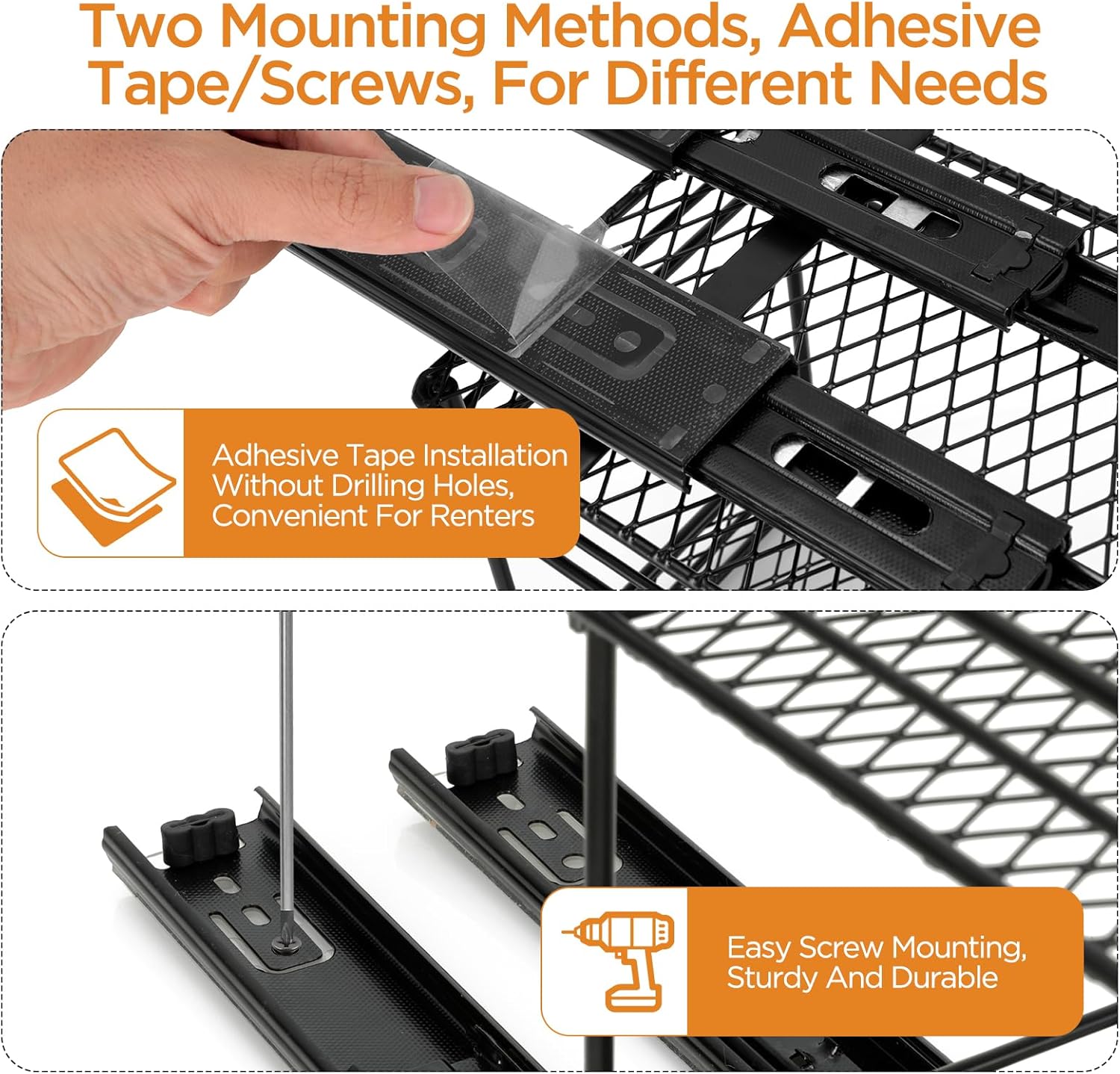 Two Mounting Methods, Adhesive Tape/Screws, For Different Needs

Adhesive Tape Installation Without Drilling Holes, Convenient For Renters

Easy Screw Mounting, Sturdy And Durable