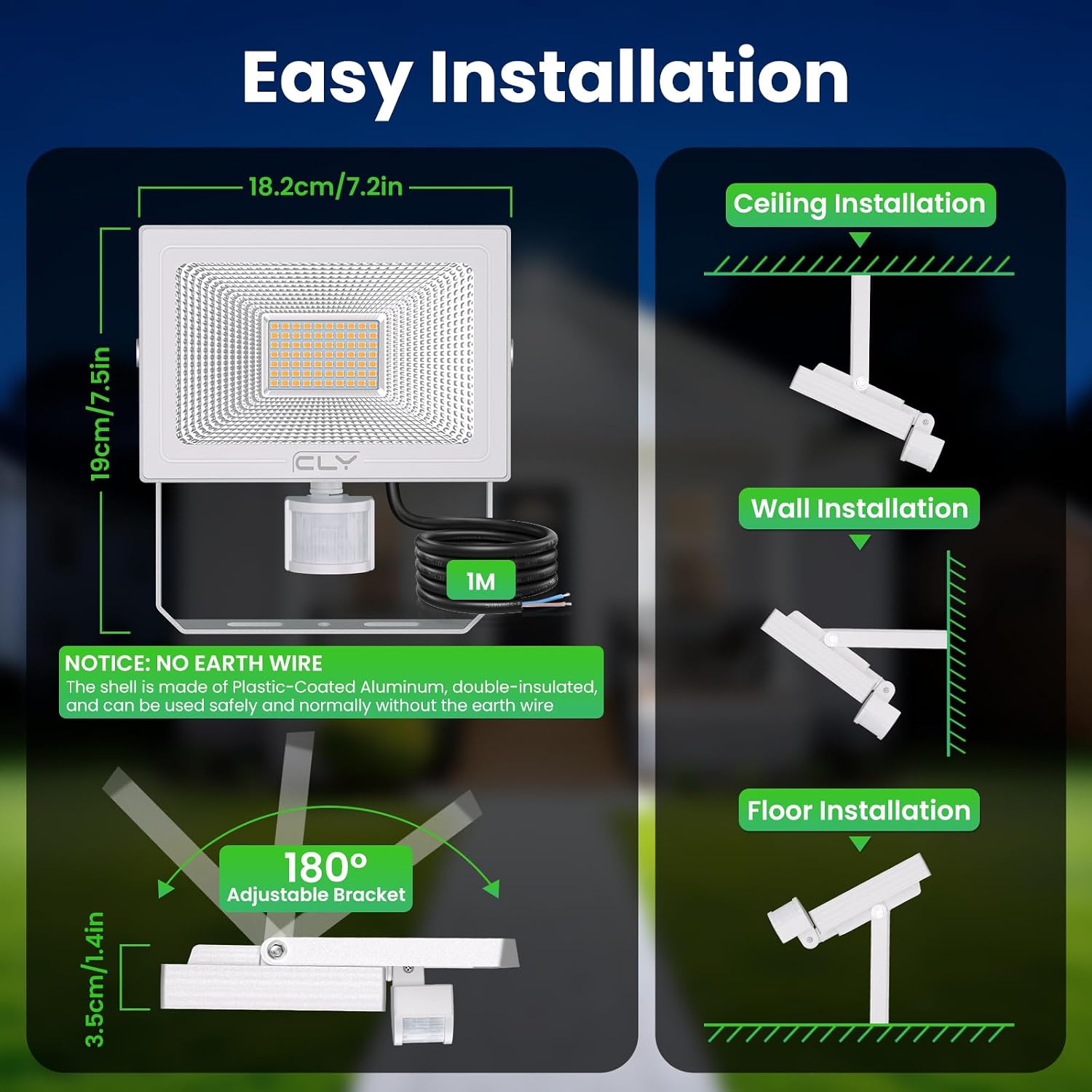 Easy Installation

18.2cm/7.2in

19cm/7.5in

CLY

1M

NOTICE: NO EARTH WIRE
The shell is made of Plastic-Coated Aluminum, double-insulated, and can be used safely and normally without the earth wire

180°
Adjustable Bracket

3.5cm/1.4in

Ceiling Installation

Wall Installation

Floor Installation