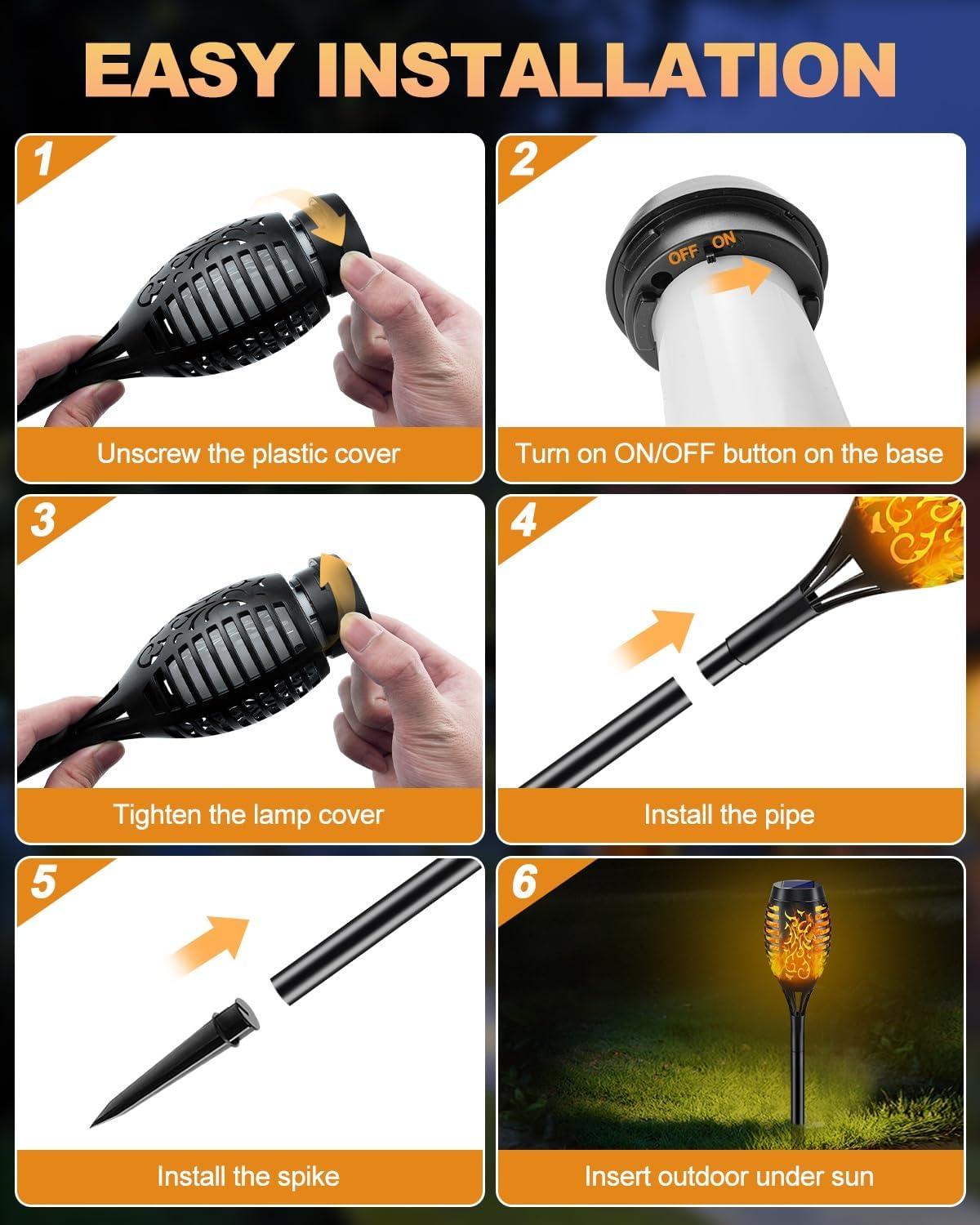 EASY INSTALLATION

1

Unscrew the plastic cover

2

OFF ON

Turn on ON/OFF button on the base

3

Tighten the lamp cover

4

Install the pipe

5

Install the spike

6

Insert outdoor under sun