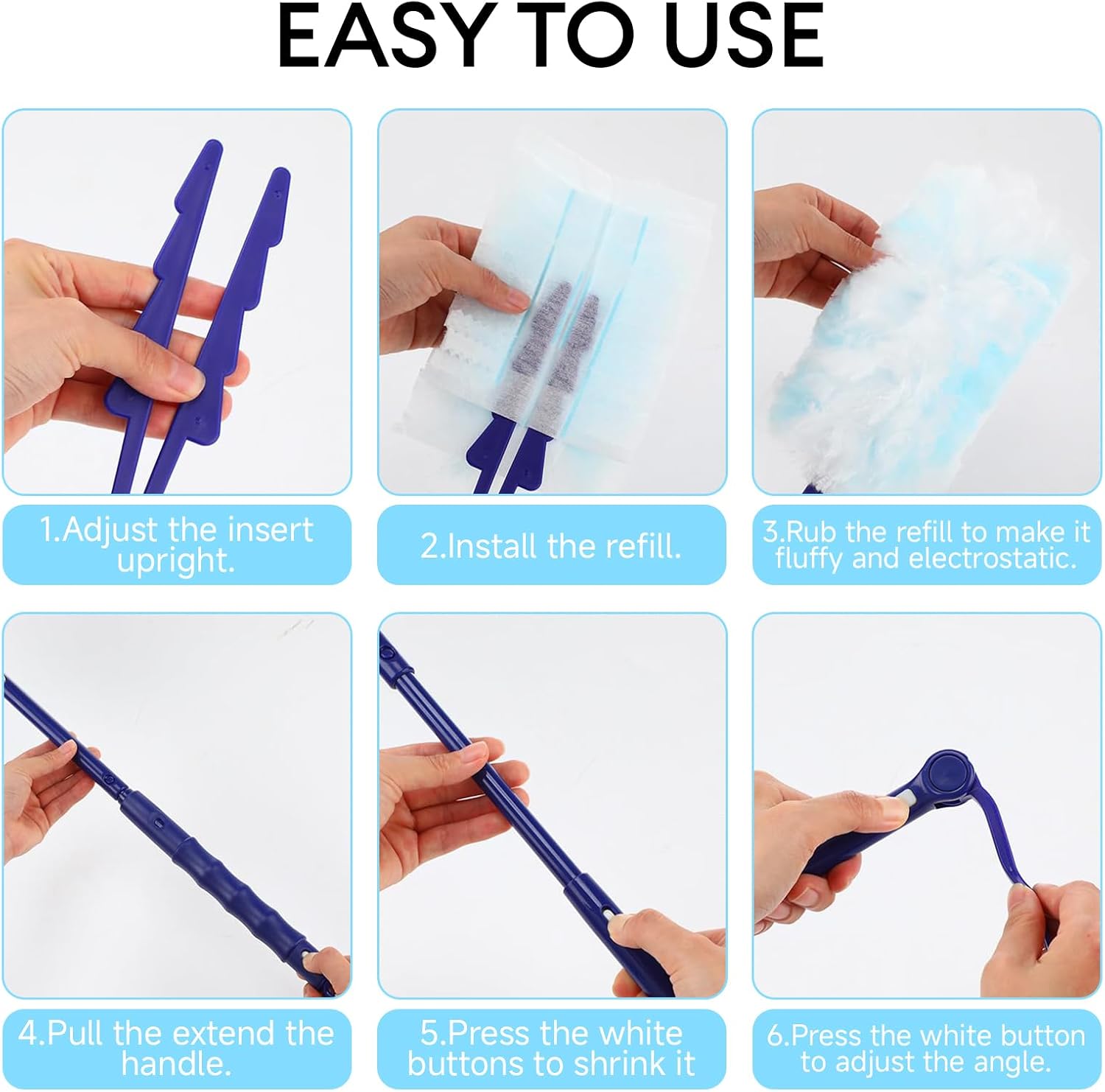 EASY TO USE

1.Adjust the insert upright.

2.Install the refill.

3.Rub the refill to make it fluffy and electrostatic.

4.Pull the extend the handle.

5.Press the white buttons to shrink it

6.Press the white button to adjust the angle.