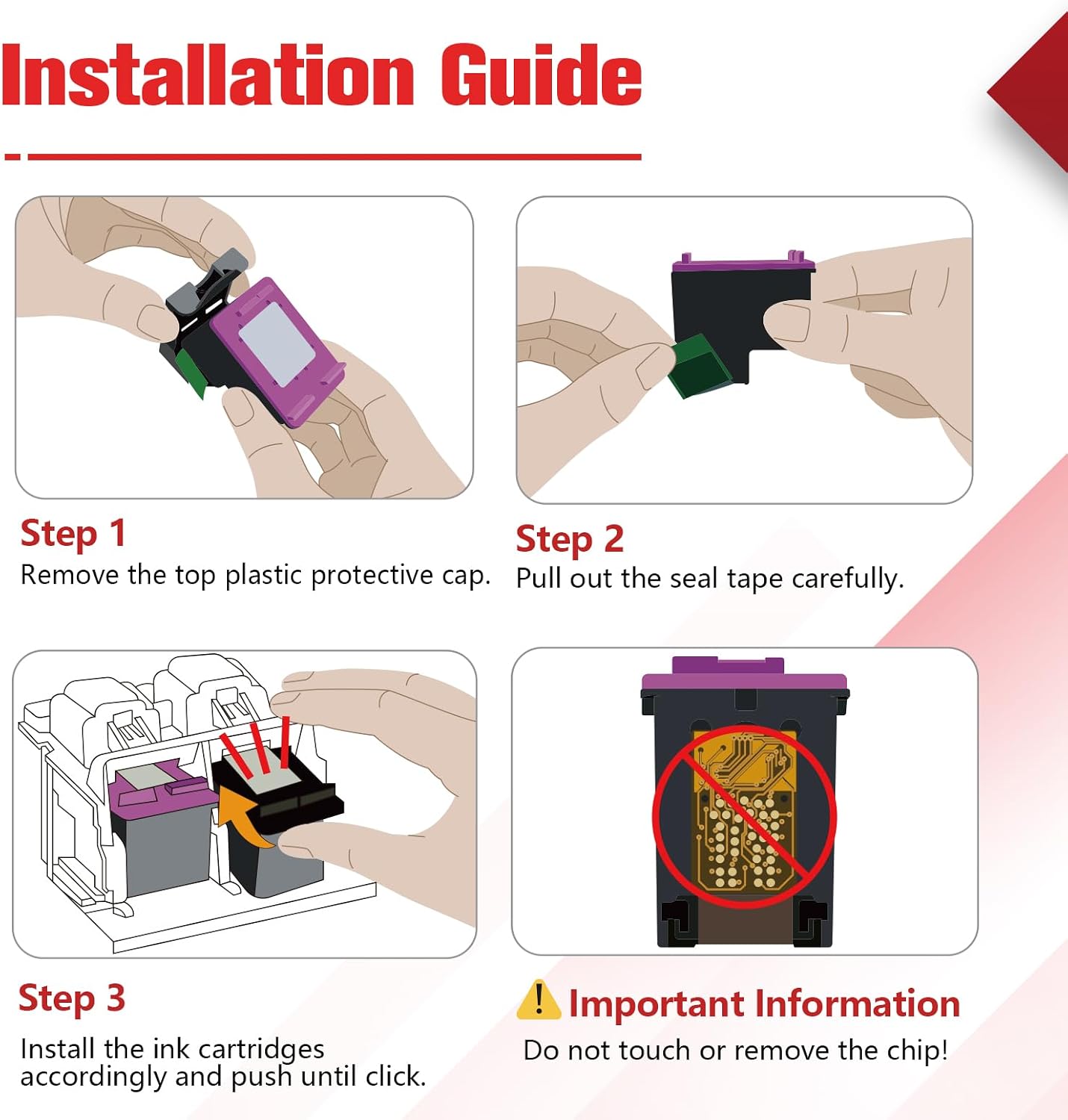 Installation Guide

Step 1
Remove the top plastic protective cap.

Step 2
Pull out the seal tape carefully.

Step 3
Install the ink cartridges accordingly and push until click.

Important Information
Do not touch or remove the chip!