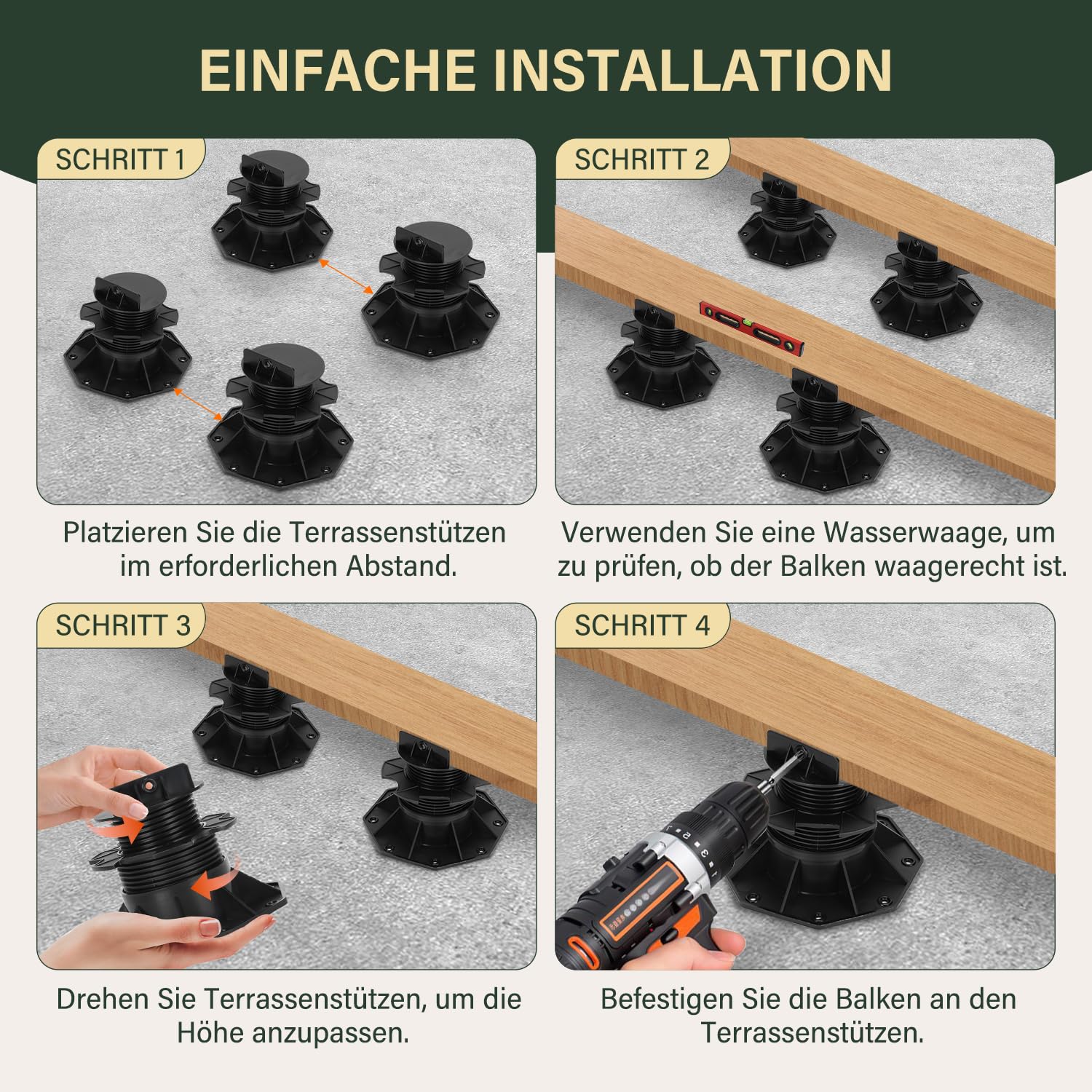 EINFACHE INSTALLATION

SCHRITT 1

Platzieren Sie die Terrassenstützen im erforderlichen Abstand.

SCHRITT 2

Verwenden Sie eine Wasserwaage, um zu prüfen, ob der Balken waagerecht ist.

SCHRITT 3

Drehen Sie Terrassenstützen, um die Höhe anzupassen.

SCHRITT 4

Befestigen Sie die Balken an den Terrassenstützen.