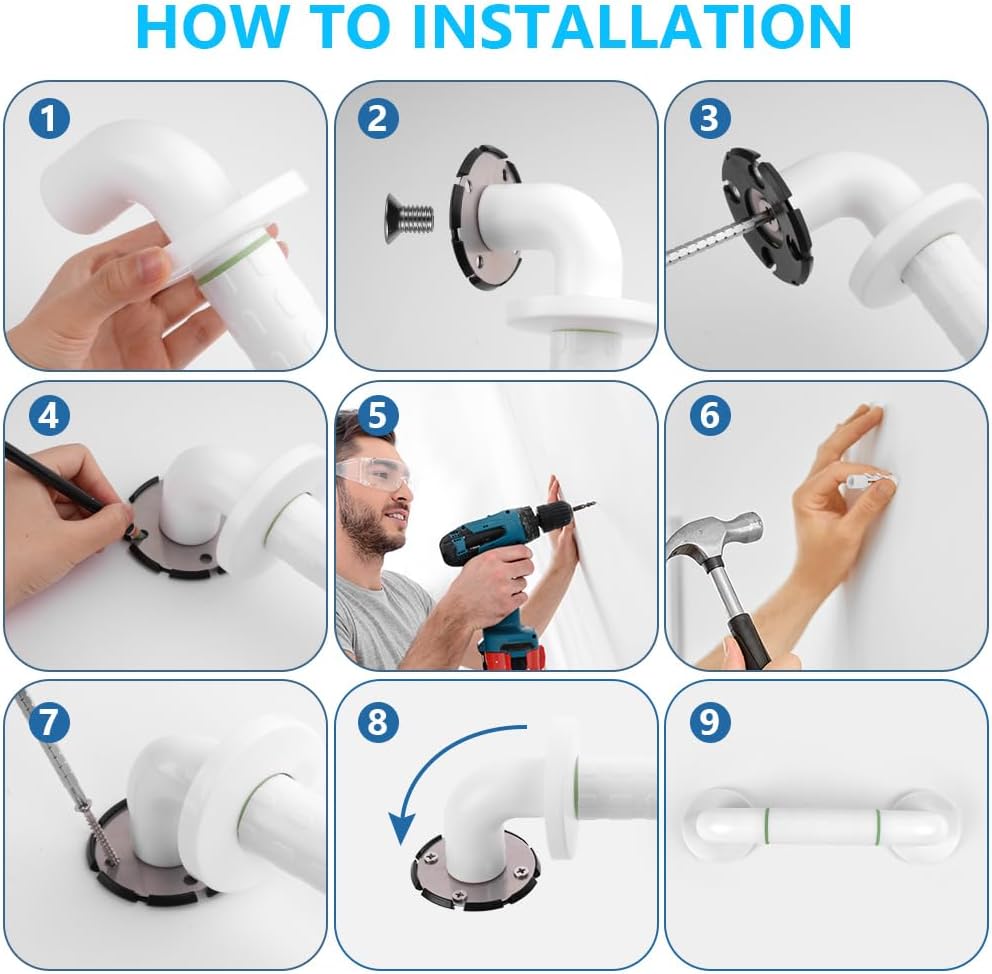 HOW TO INSTALLATION

1

2

3

4

5

6

7

8

9