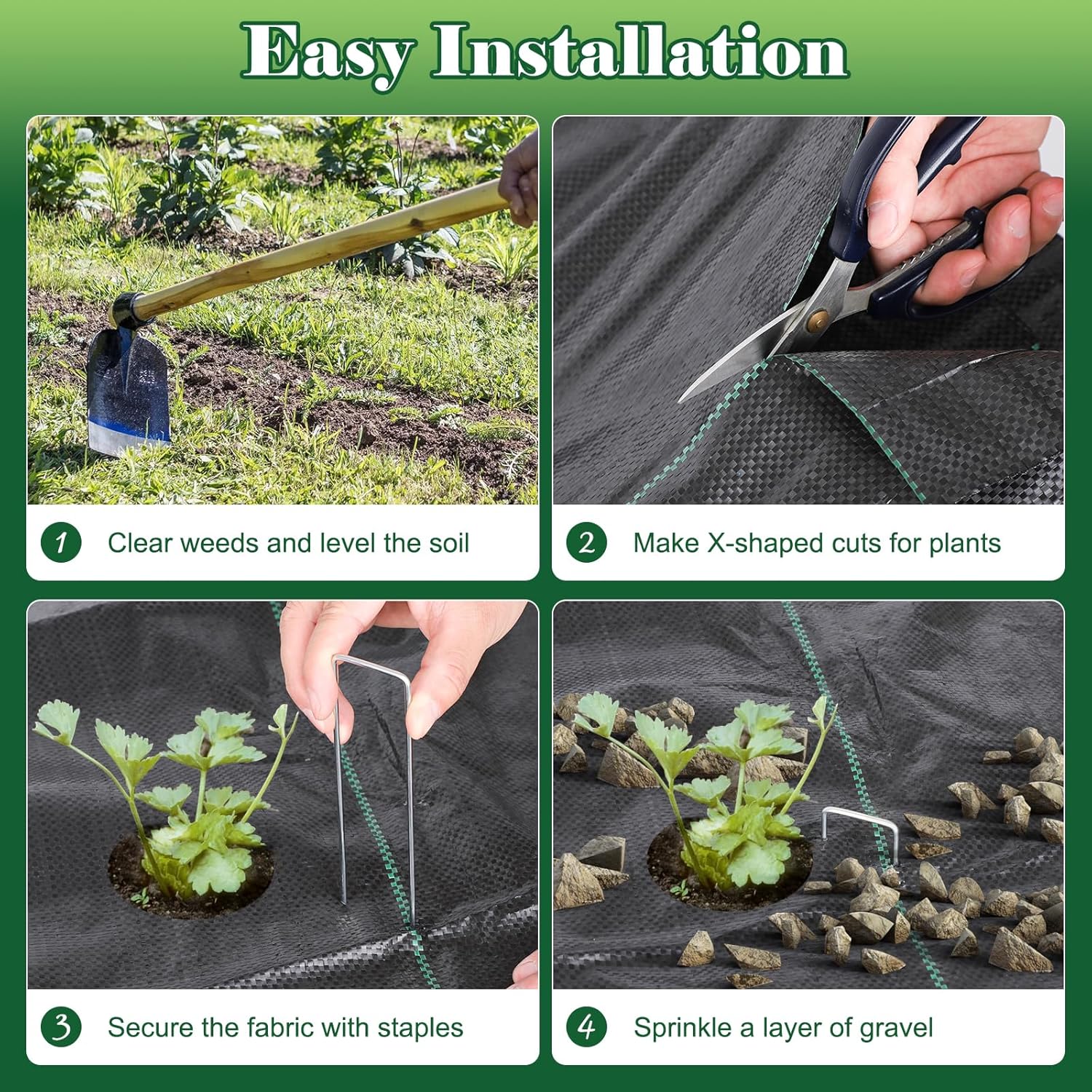 Easy Installation

1 Clear weeds and level the soil

2 Make X-shaped cuts for plants

3 Secure the fabric with staples

4 Sprinkle a layer of gravel