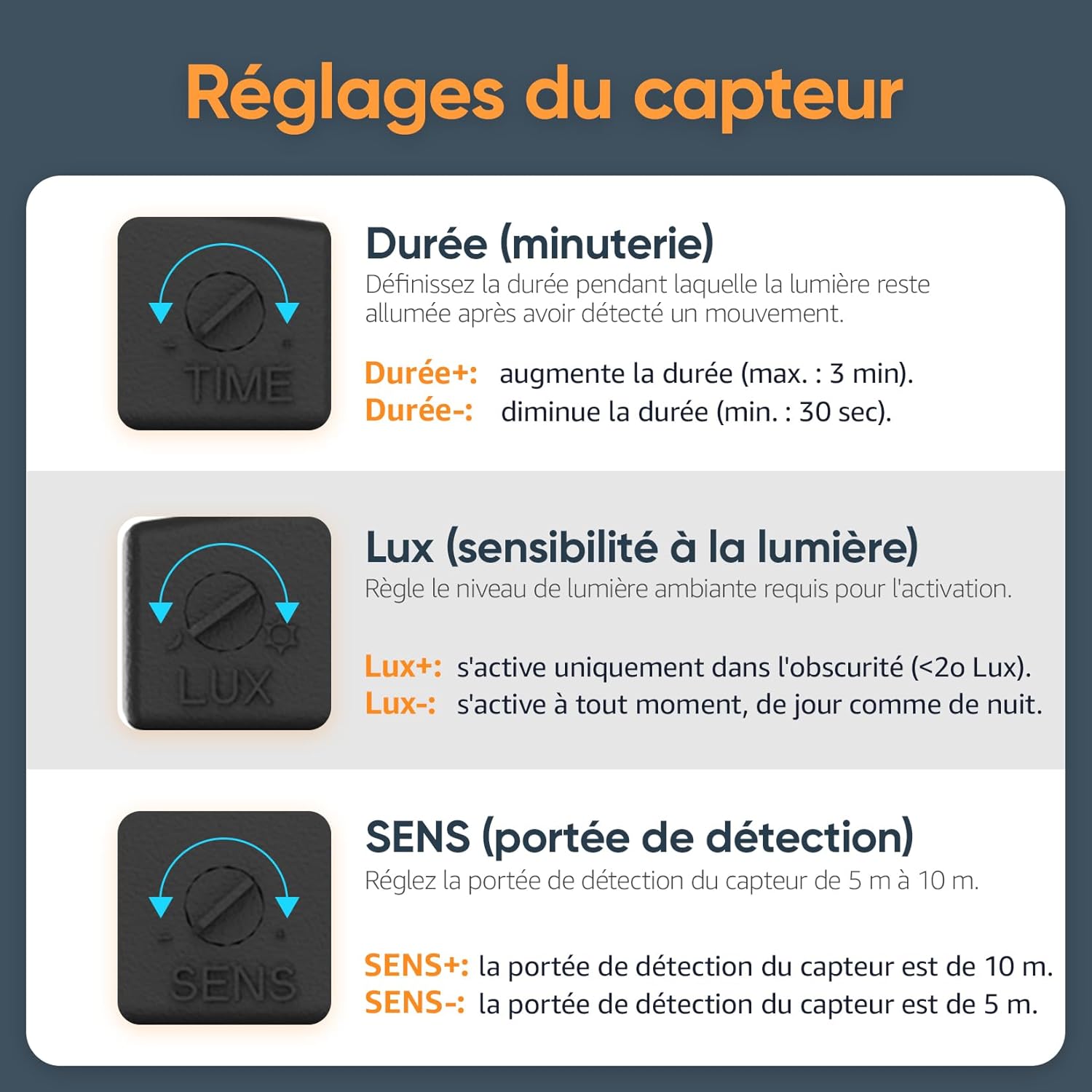 Réglages du capteur

TIME

Durée (minuterie)
Définissez la durée pendant laquelle la lumière reste allumée après avoir détecté un mouvement.

Durée+: augmente la durée (max. : 3 min).
Durée-: diminue la durée (min. : 30 sec).

LUX

Lux (sensibilité à la lumière)
Règle le niveau de lumière ambiante requis pour l'activation.

Lux+: s'active uniquement dans l'obscurité (<2o Lux).
Lux-: s'active à tout moment, de jour comme de nuit.

SENS

SENS (portée de détection)
Réglez la portée de détection du capteur de 5 m à 10 m.

SENS+: la portée de détection du capteur est de 10 m.
SENS-: la portée de détection du capteur est de 5 m.