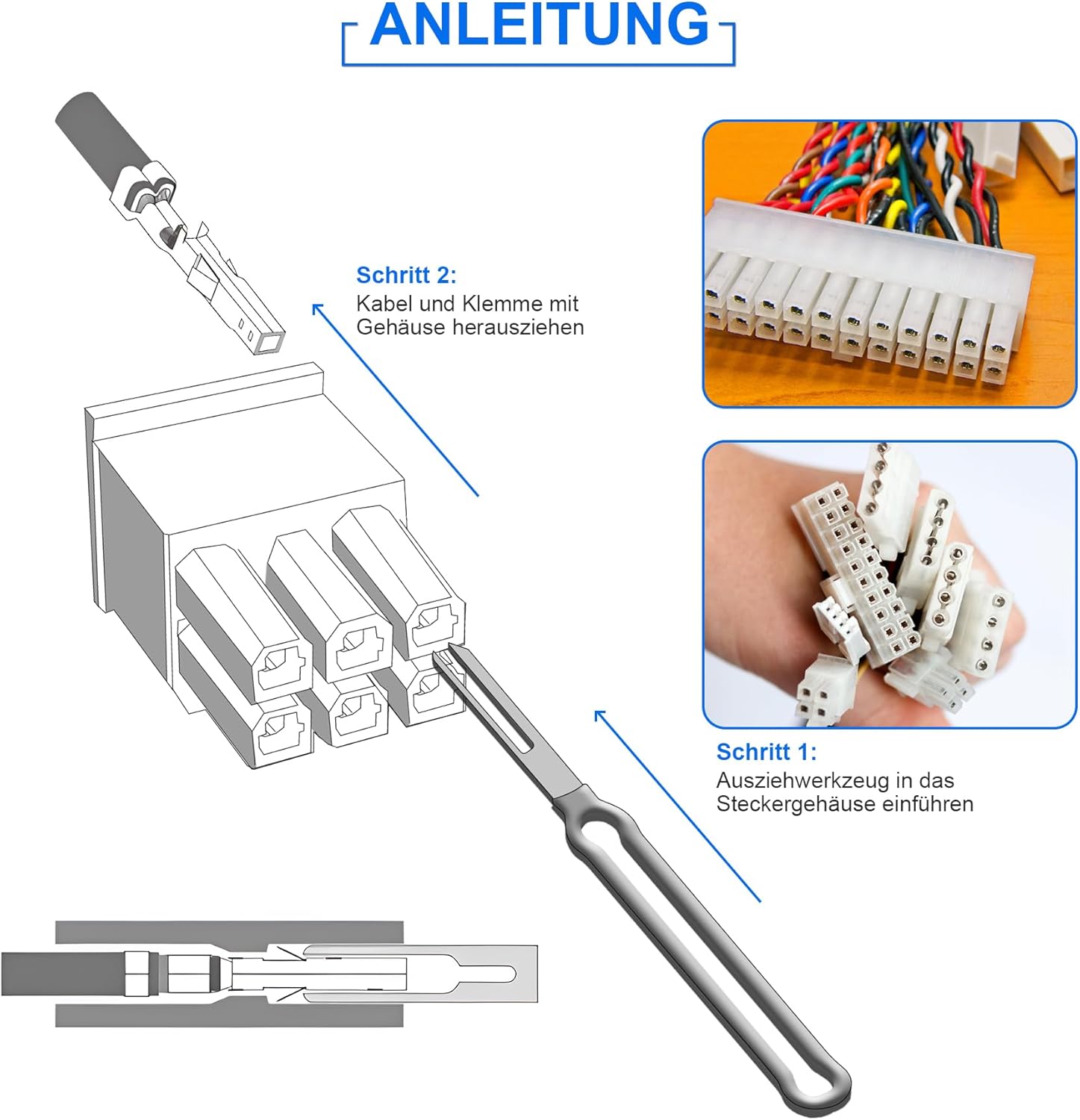 ANLEITUNG

Schritt 2:
Kabel und Klemme mit Gehäuse herausziehen

Schritt 1:
Ausziehwerkzeug in das Steckergehäuse einführen