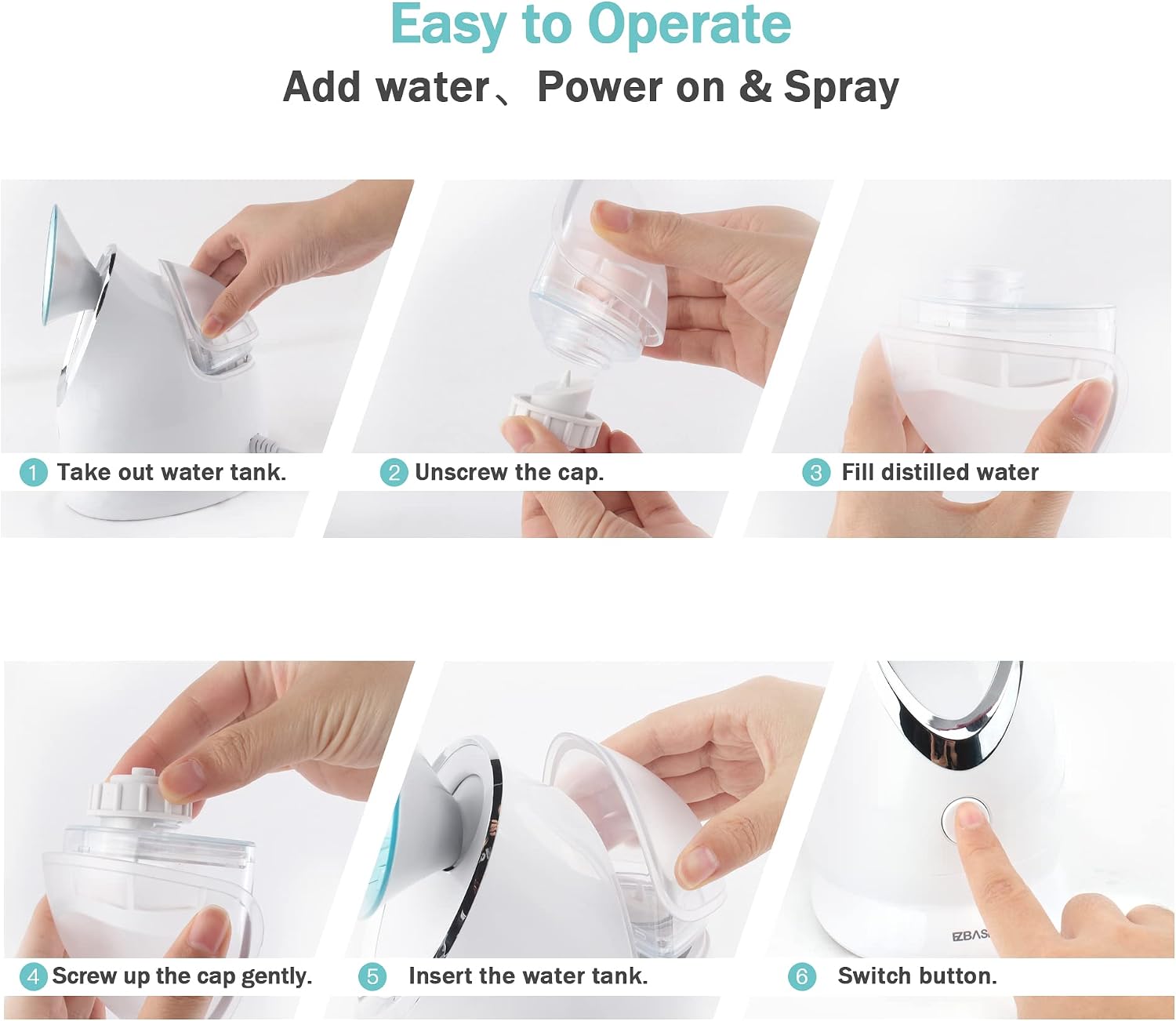 Easy to Operate

Add water、Power on & Spray

1 Take out water tank.

2 Unscrew the cap.

3 Fill distilled water

4 Screw up the cap gently.

5 Insert the water tank.

EZBAS

6 Switch button.