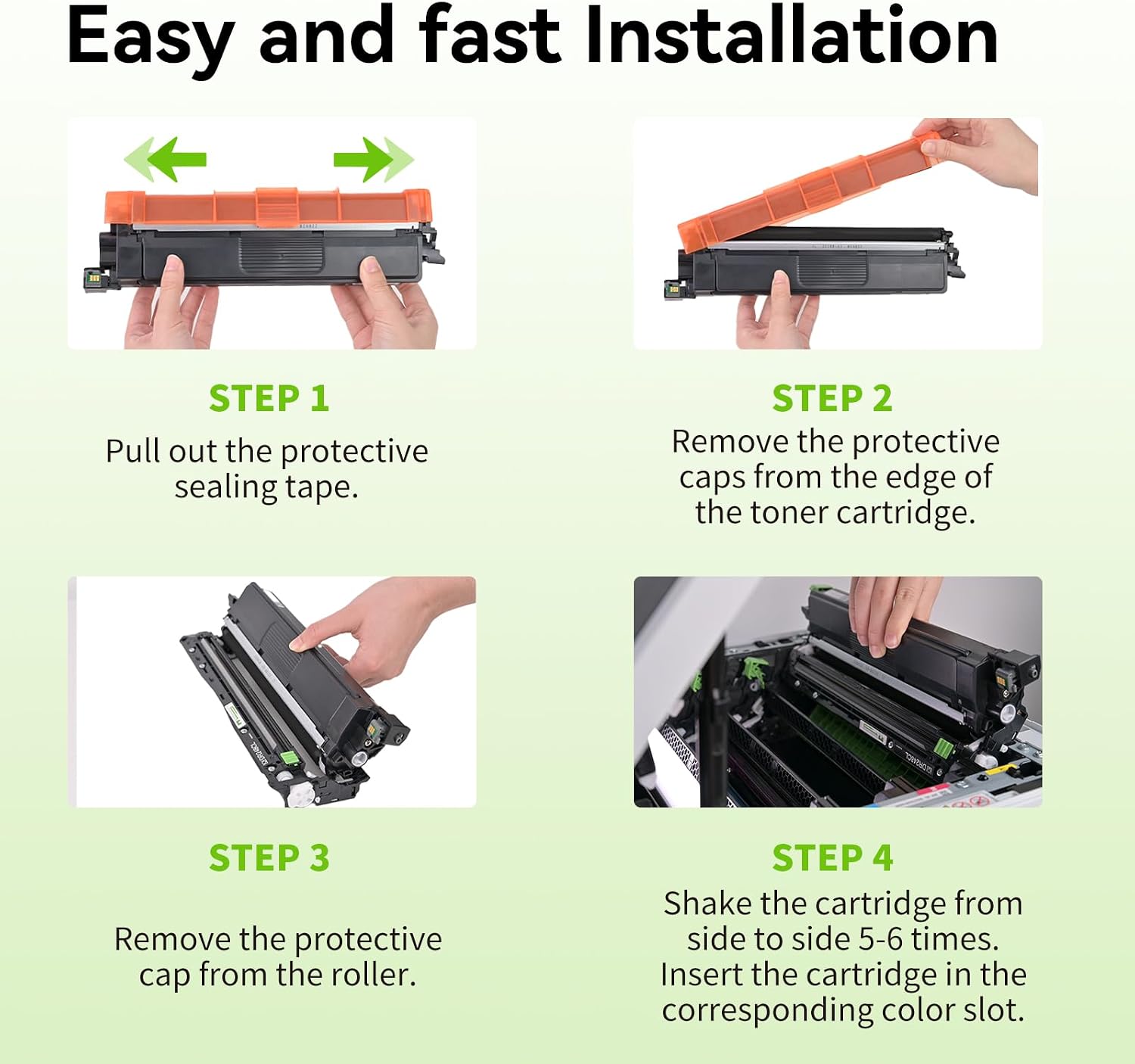 Easy and fast Installation

STEP 1
Pull out the protective sealing tape.

STEP 2
Remove the protective caps from the edge of the toner cartridge.

STEP 3
Remove the protective cap from the roller.

STEP 4
Shake the cartridge from side to side 5-6 times. Insert the cartridge in the corresponding color slot.