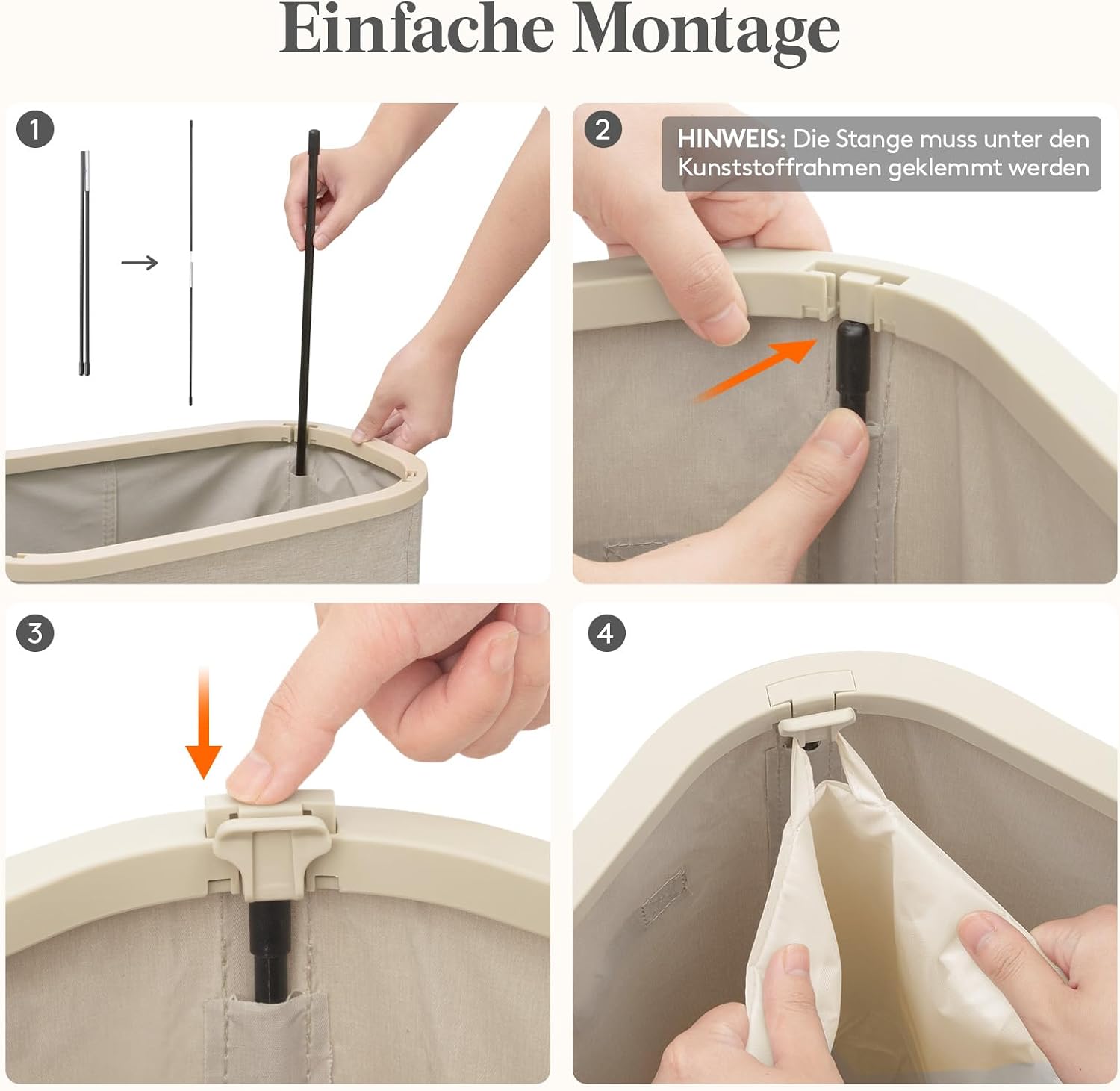 Einfache Montage

1

2

HINWEIS: Die Stange muss unter den Kunststoffrahmen geklemmt werden

3

4