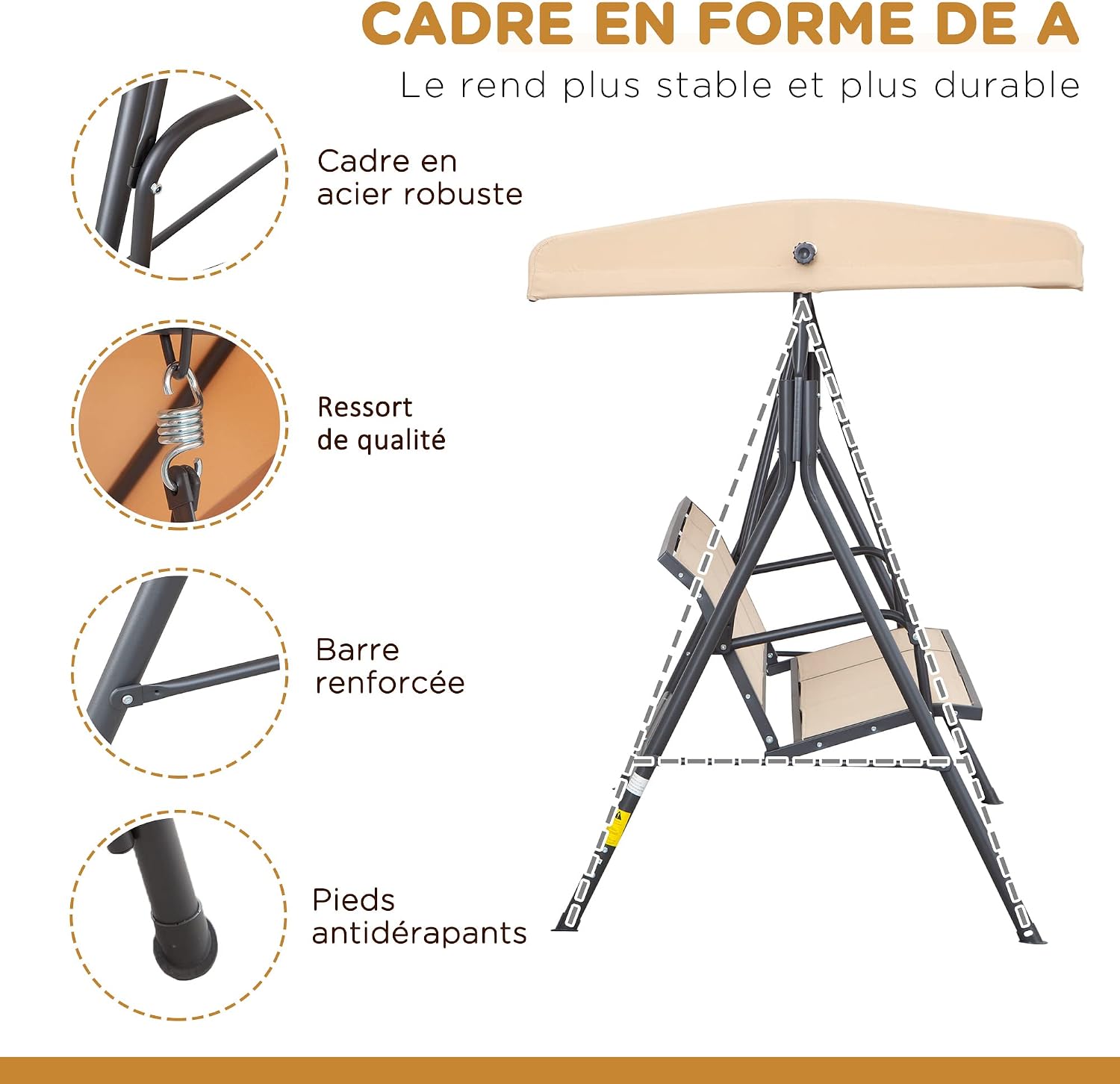 CADRE EN FORME DE A

Le rend plus stable et plus durable

Cadre en acier robuste

Ressort de qualité

Barre renforcée

Pieds antidérapants