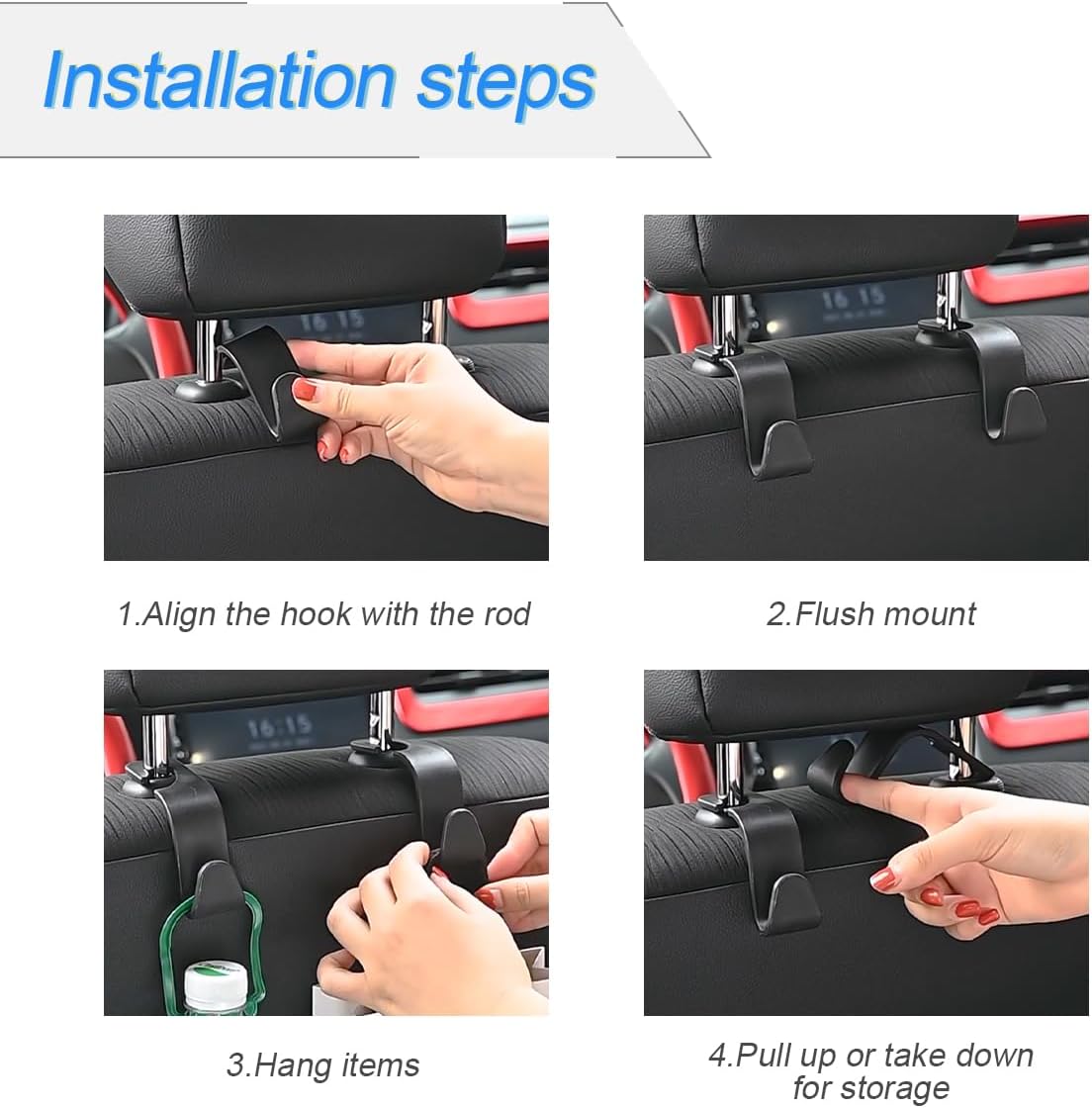 Installation steps

16 15

1.Align the hook with the rod

16 15

2.Flush mount

16:15

3.Hang items

4.Pull up or take down for storage