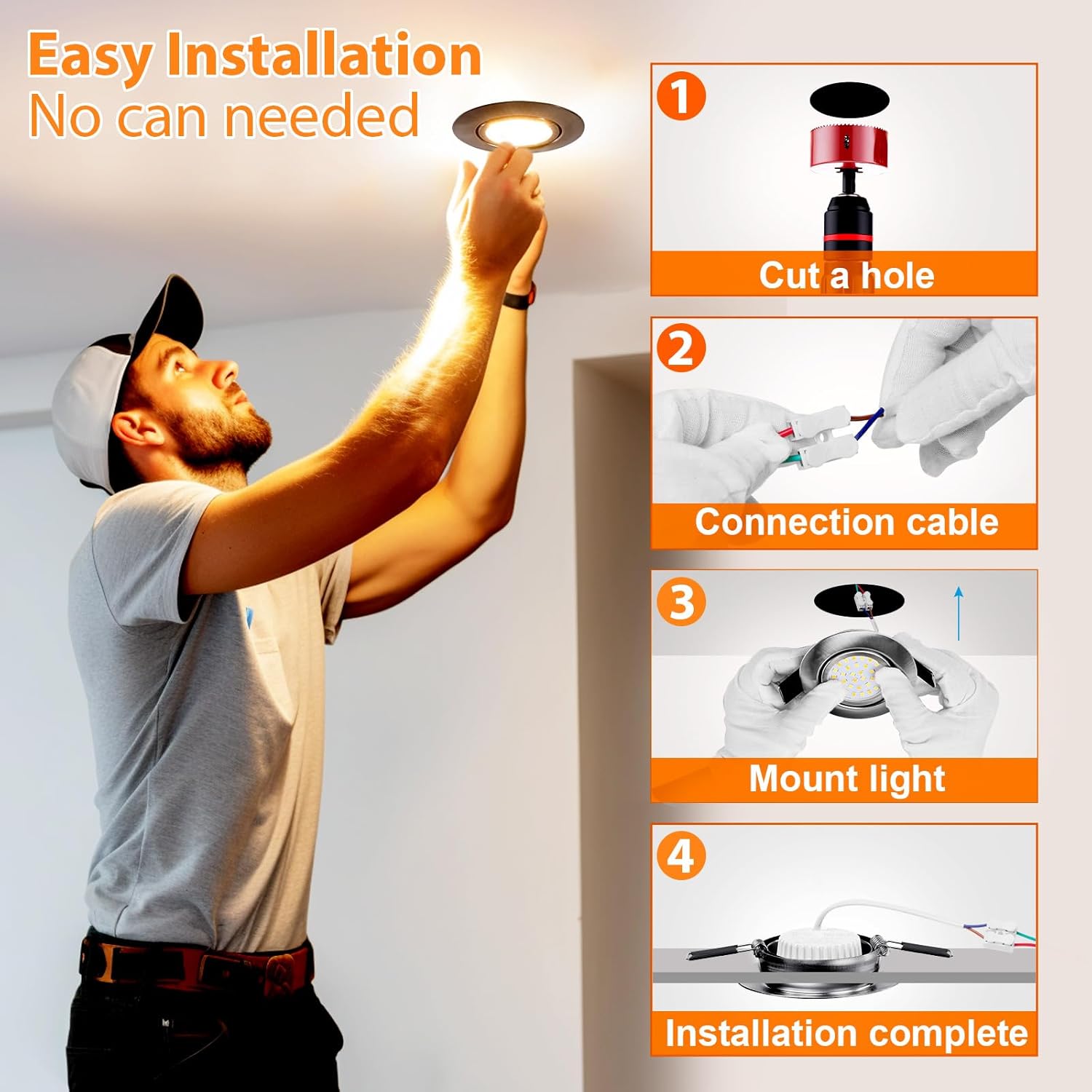 Easy Installation
No can needed

1
Cut a hole

2
Connection cable

3
Mount light

4
Installation complete